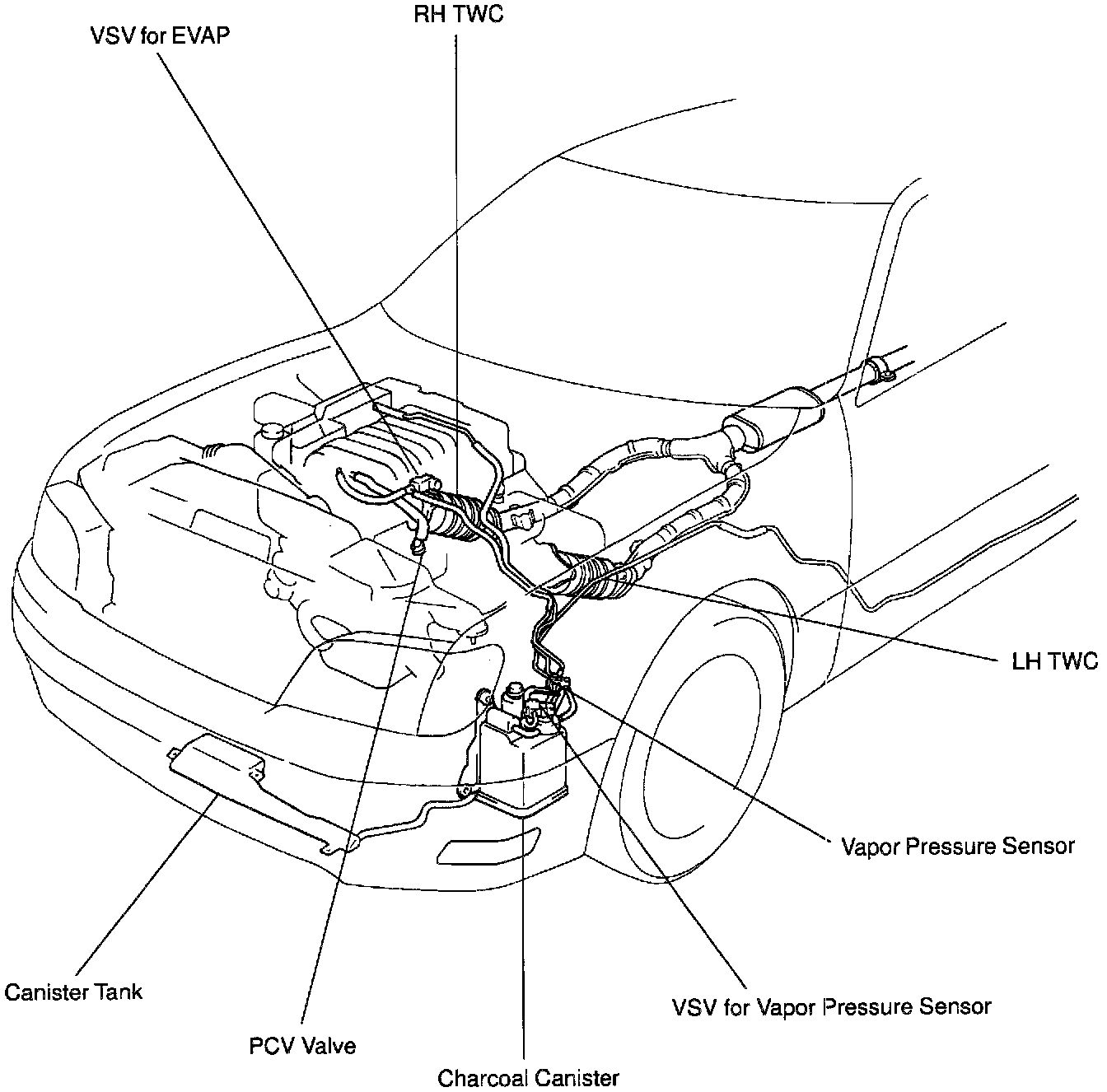 RH TWC

VSV for EVAP

LH TWC

Vapor Pressure Sensor

Canister Tank

VSV for Vapor Pressure Sensor

PCV Valve

Charcoal Canister