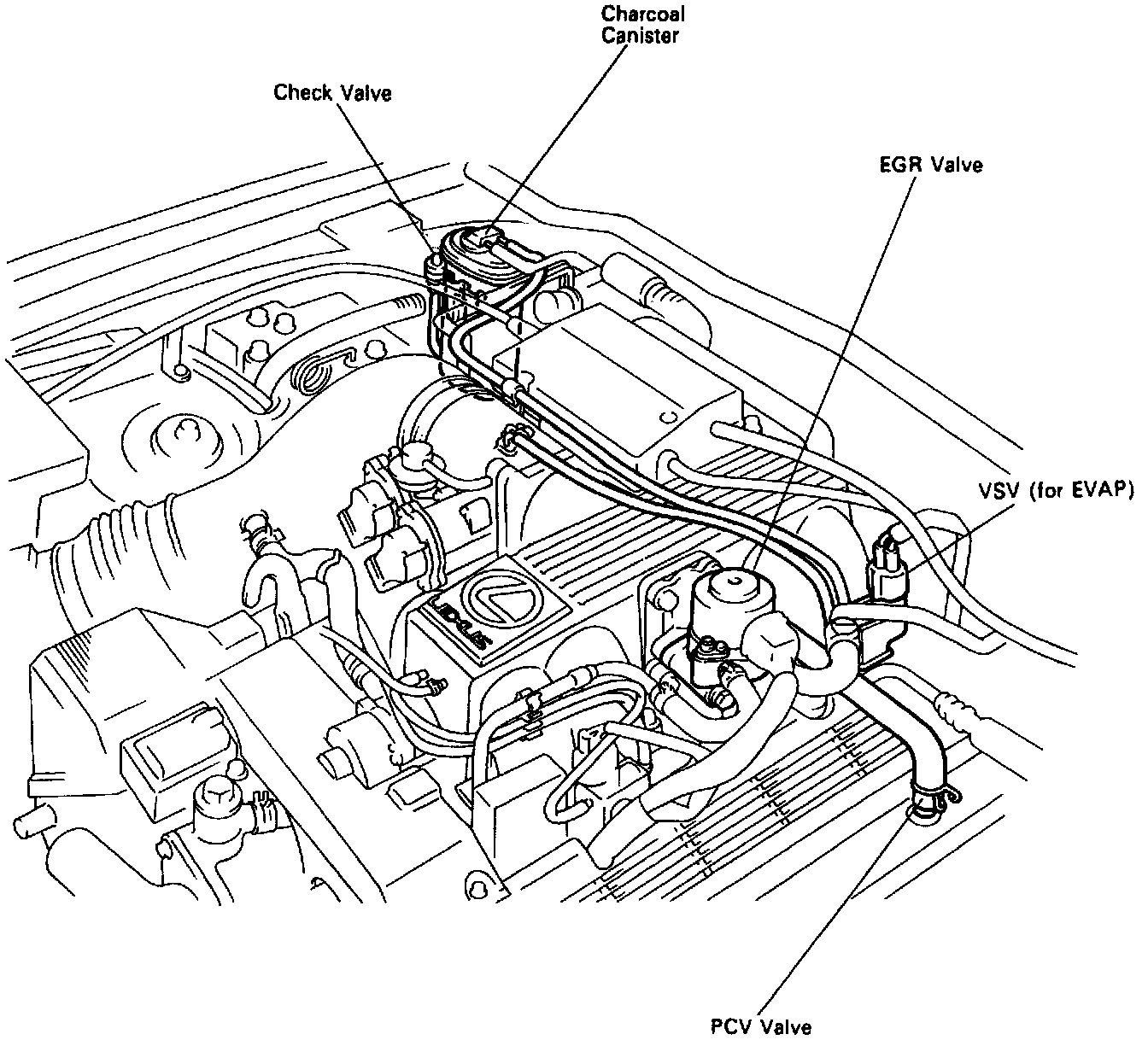 Charcoal Canister

Check Valve

EGR Valve

VSV (for EVAP)

LEXUS

PCV Valve