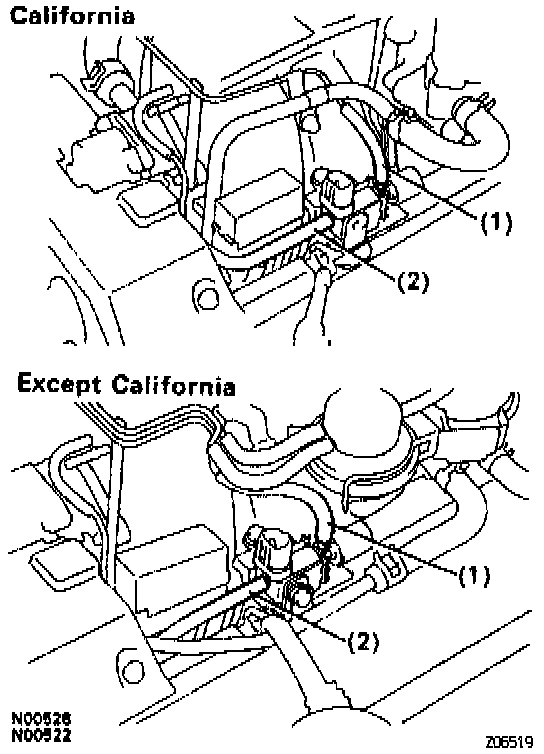 California

(1)

(2)

Except California

(1)

(2)

N00526
N00522

Z06519