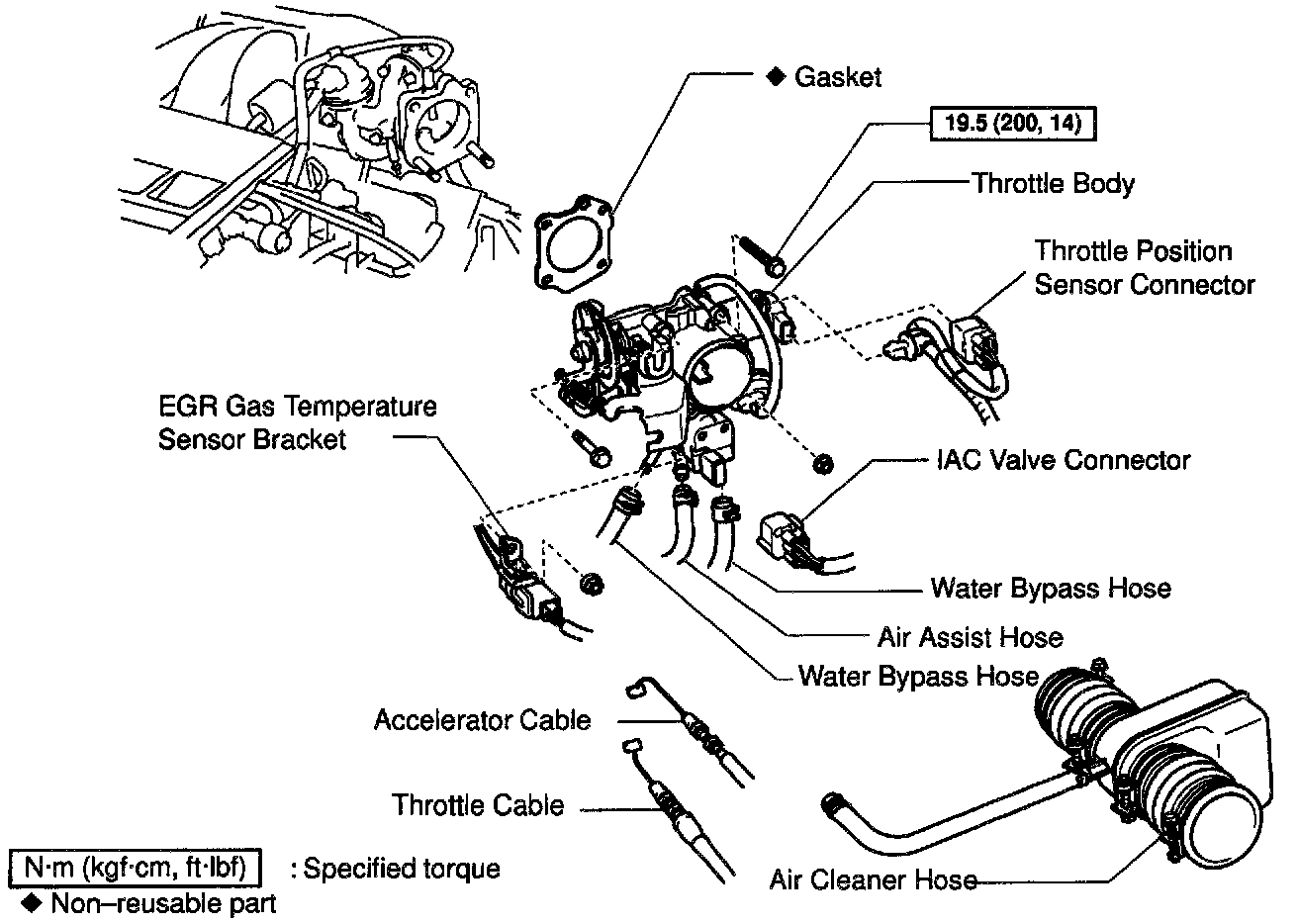 ◆ Gasket

19.5 (200, 14)

Throttle Body

Throttle Position Sensor Connector

EGR Gas Temperature Sensor Bracket

IAC Valve Connector

Water Bypass Hose

Air Assist Hose

Water Bypass Hose

Accelerator Cable

Throttle Cable

Air Cleaner Hose

N·m (kgf·cm, ft·lbf) : Specified torque

◆ Non–reusable part