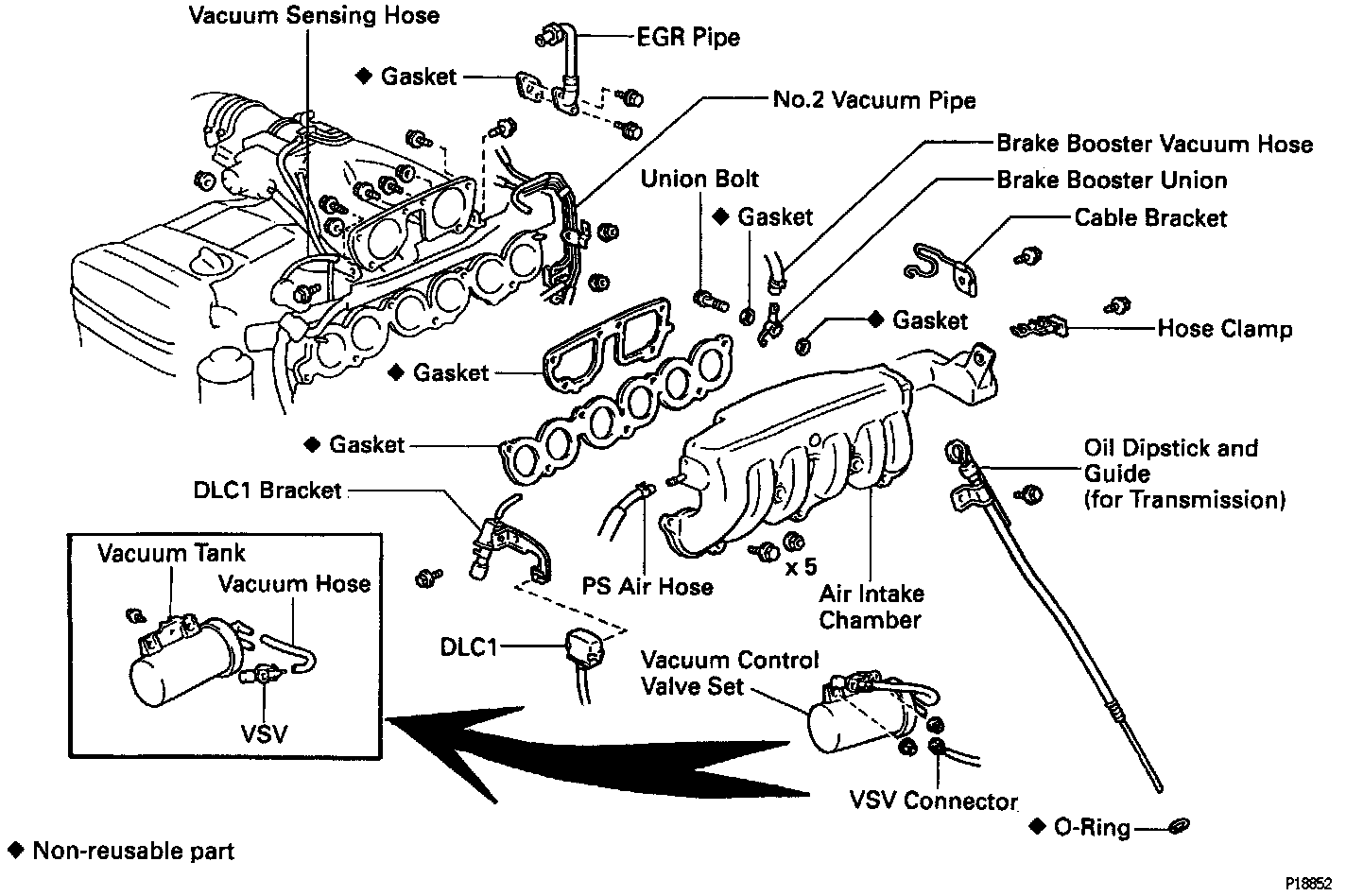 Vacuum Sensing Hose
EGR Pipe
◆ Gasket
No.2 Vacuum Pipe
Brake Booster Vacuum Hose
Brake Booster Union
Union Bolt
◆ Gasket
Cable Bracket
◆ Gasket
Hose Clamp
◆ Gasket
◆ Gasket
Oil Dipstick and Guide (for Transmission)
DLC1 Bracket
Vacuum Tank
Vacuum Hose
VSV
PS Air Hose
x 5
Air Intake Chamber
DLC1
Vacuum Control Valve Set
VSV Connector
◆ O-Ring
◆ Non-reusable part
P18852