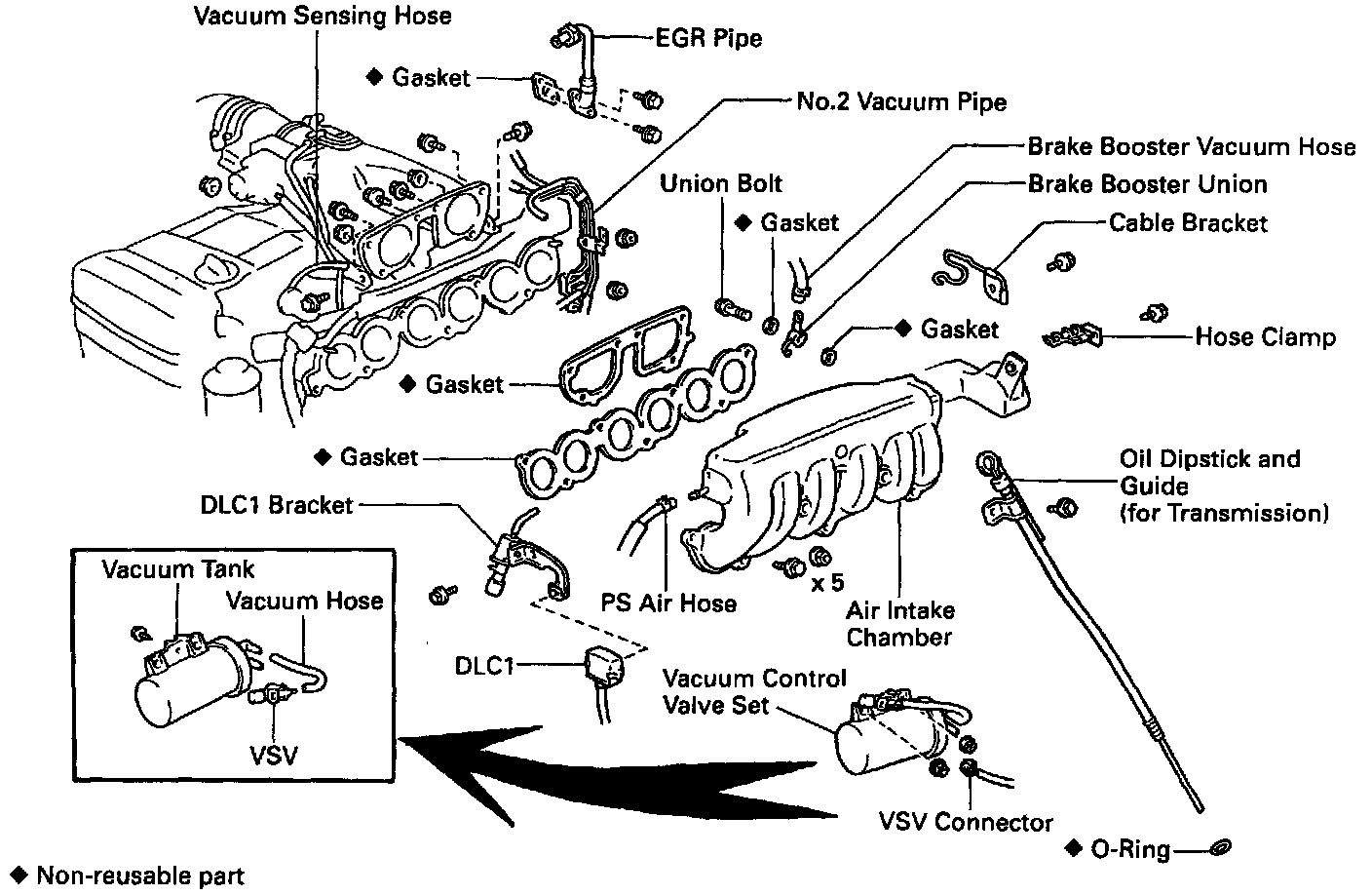 Vacuum Sensing Hose

EGR Pipe

◆ Gasket

No.2 Vacuum Pipe

Brake Booster Vacuum Hose

Brake Booster Union

Union Bolt

◆ Gasket

Cable Bracket

◆ Gasket

Hose Clamp

◆ Gasket

◆ Gasket

Oil Dipstick and Guide (for Transmission)

DLC1 Bracket

Vacuum Tank

Vacuum Hose

VSV

PS Air Hose

x 5

Air Intake Chamber

DLC1

Vacuum Control Valve Set

VSV Connector

◆ O-Ring

◆ Non-reusable part