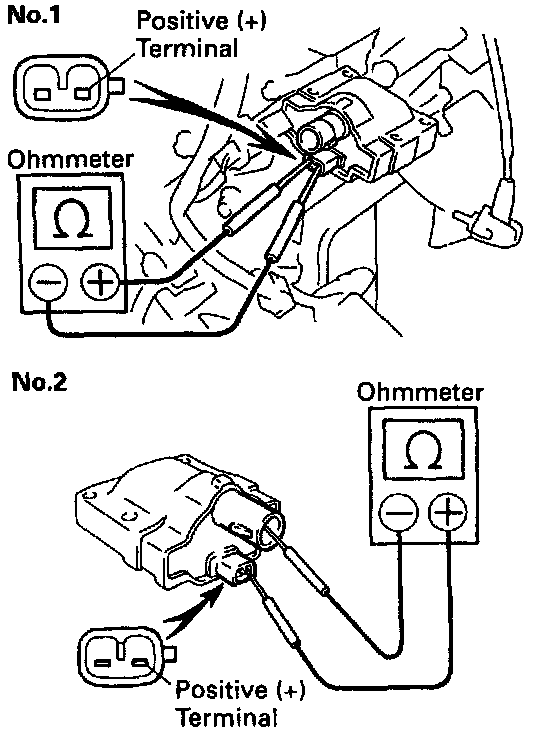 No.1

Positive (+) Terminal

Ohmmeter

Ω

−

+

No.2

Ohmmeter

Ω

−

+

Positive (+) Terminal