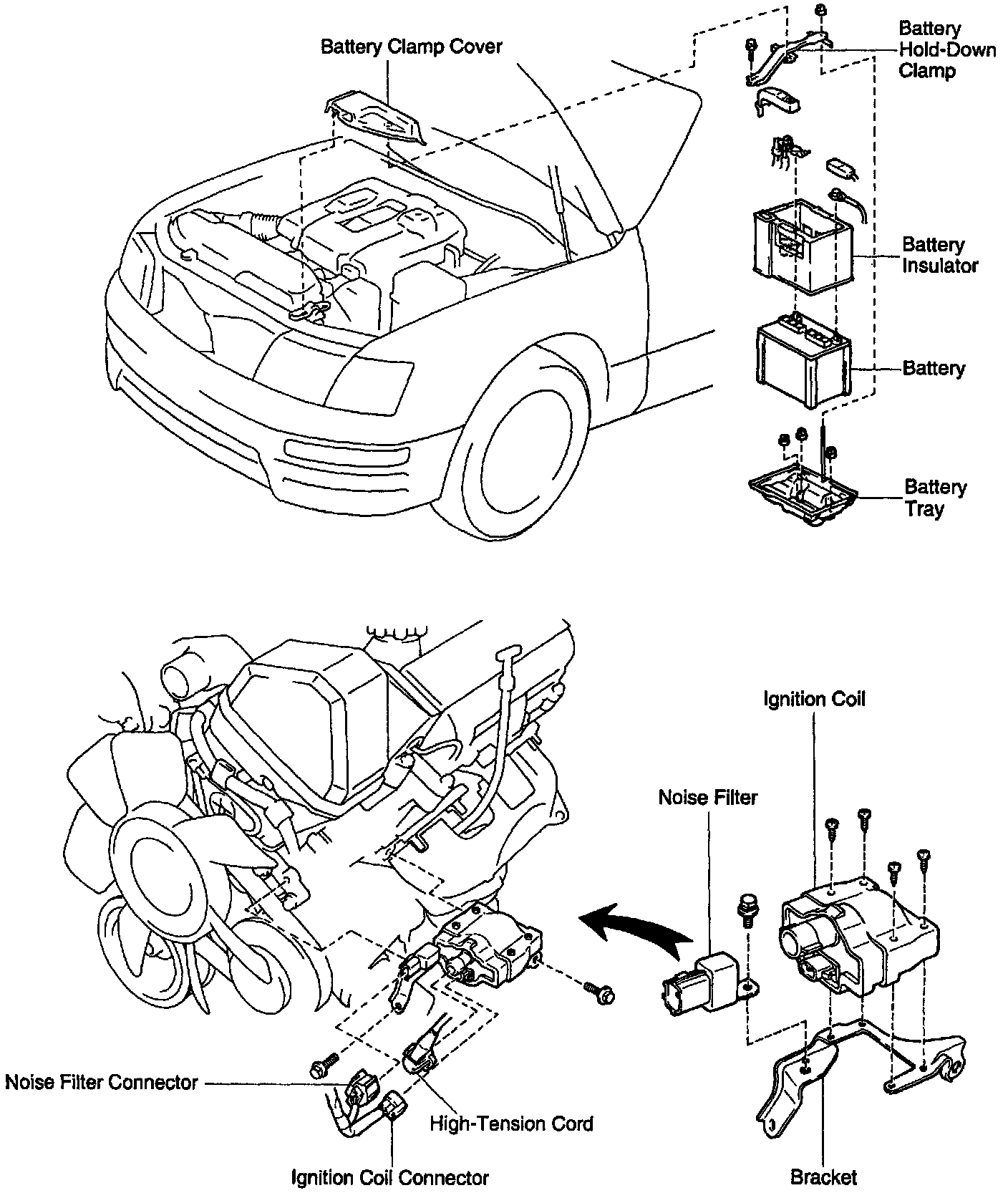 Battery Clamp Cover

Battery Hold-Down Clamp

Battery Insulator

Battery

Battery Tray

Ignition Coil

Noise Filter

Noise Filter Connector

High-Tension Cord

Ignition Coil Connector

Bracket