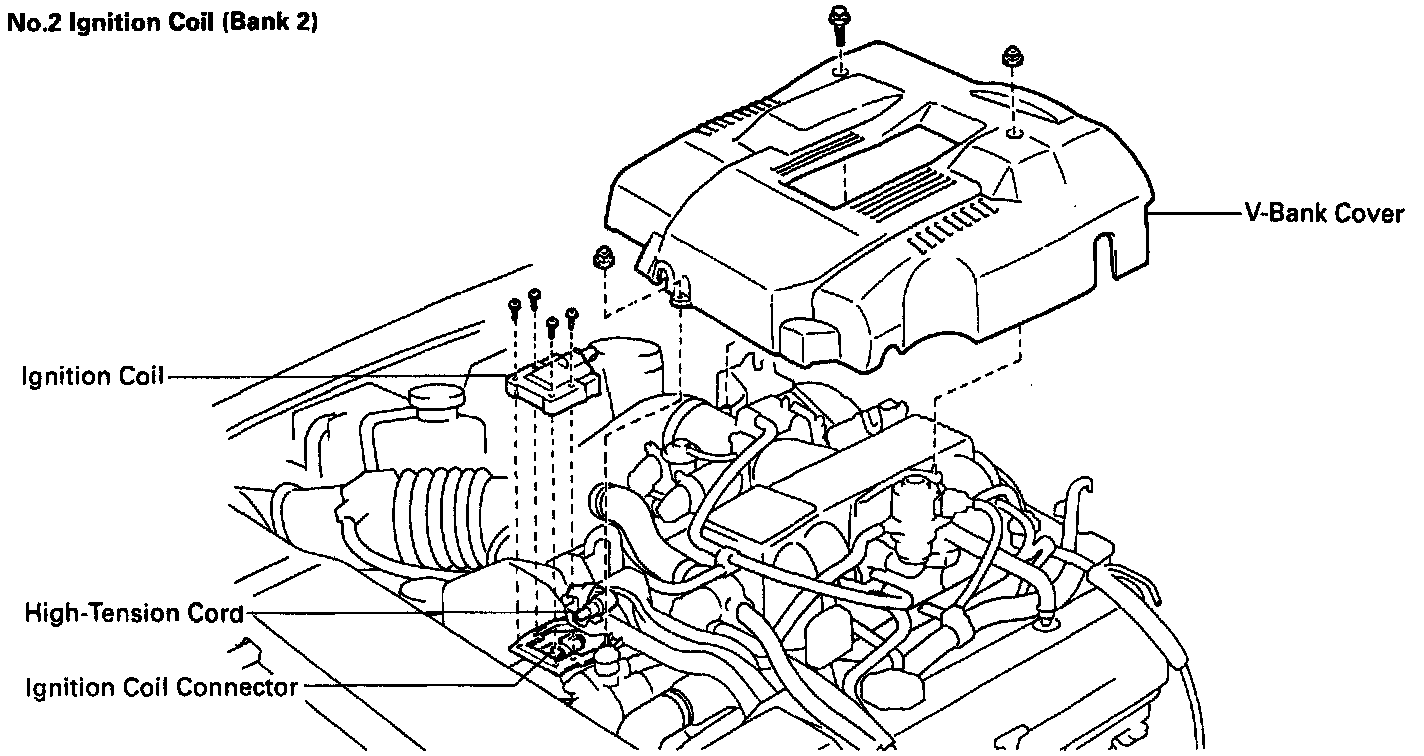 No.2 Ignition Coil (Bank 2)

V-Bank Cover

Ignition Coil

High-Tension Cord

Ignition Coil Connector