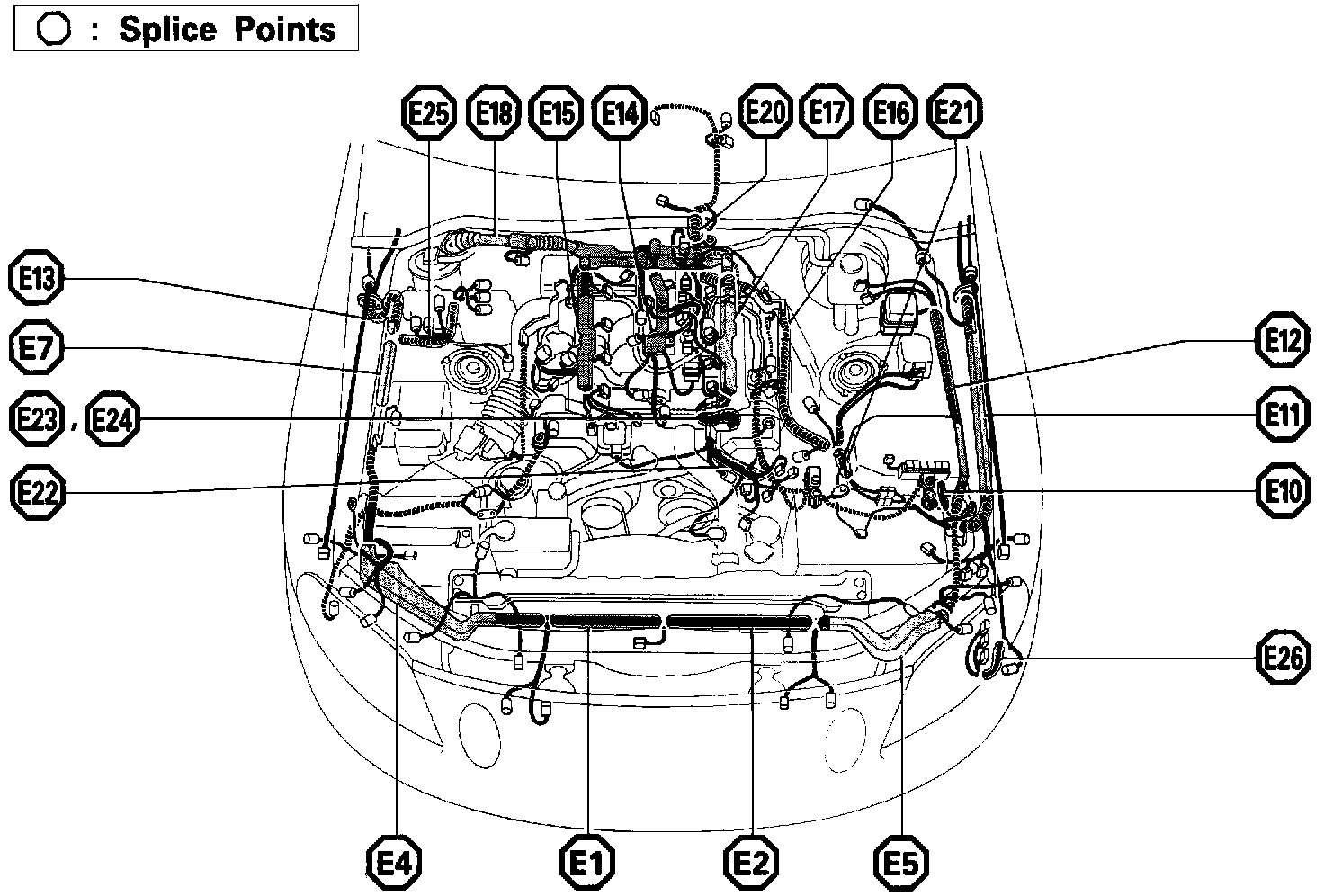 : Splice Points

E25 E18 E15 E14 E20 E17 E16 E21

E13

E7

E23 , E24

E22

E12

E11

E10

E26

E4 E1 E2 E5