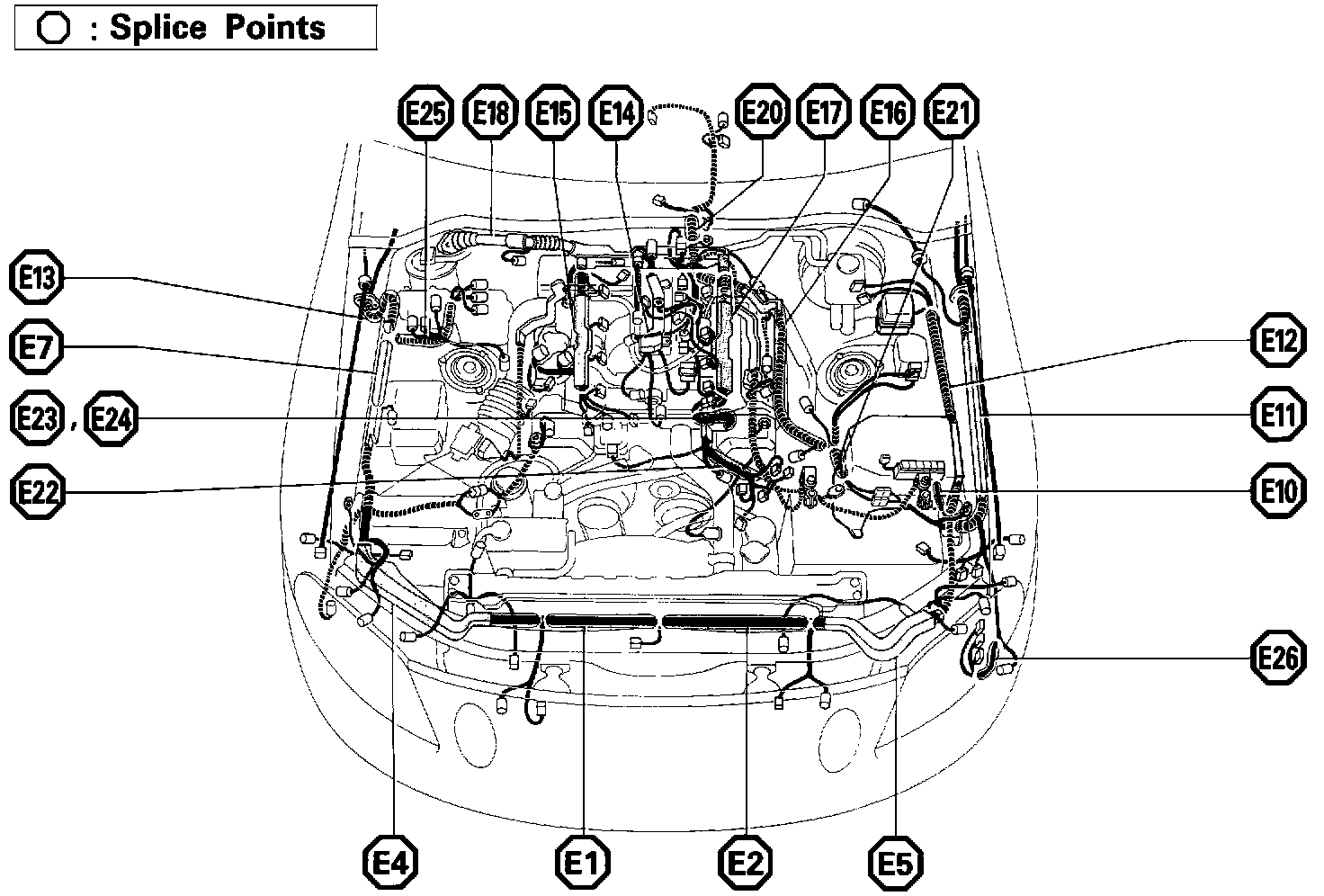 : Splice Points

E25 E18 E15 E14 E20 E17 E16 E21

E13

E7

E23 , E24

E22

E12

E11

E10

E26

E4 E1 E2 E5