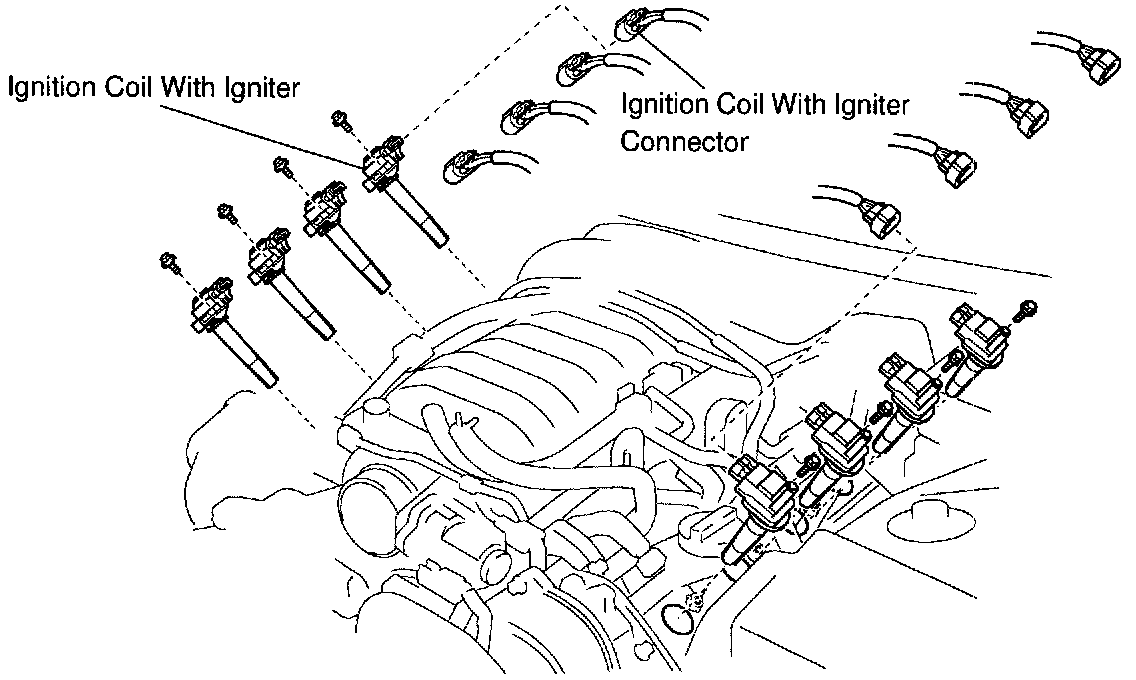 Ignition Coil With Igniter

Ignition Coil With Igniter Connector