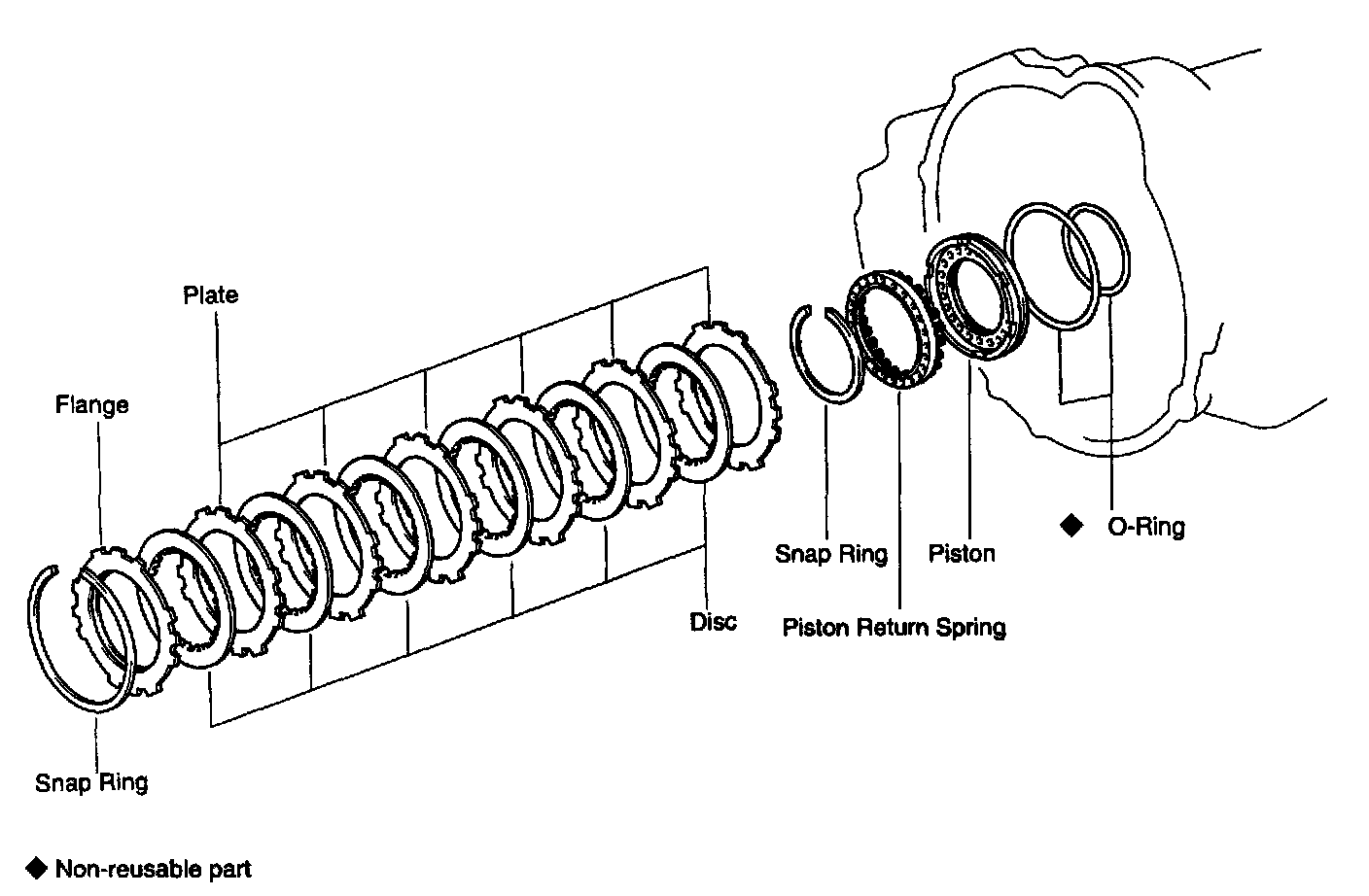 Plate

Flange

Snap Ring

Disc

Snap Ring

Piston Return Spring

Piston

◆ O-Ring

◆ Non-reusable part