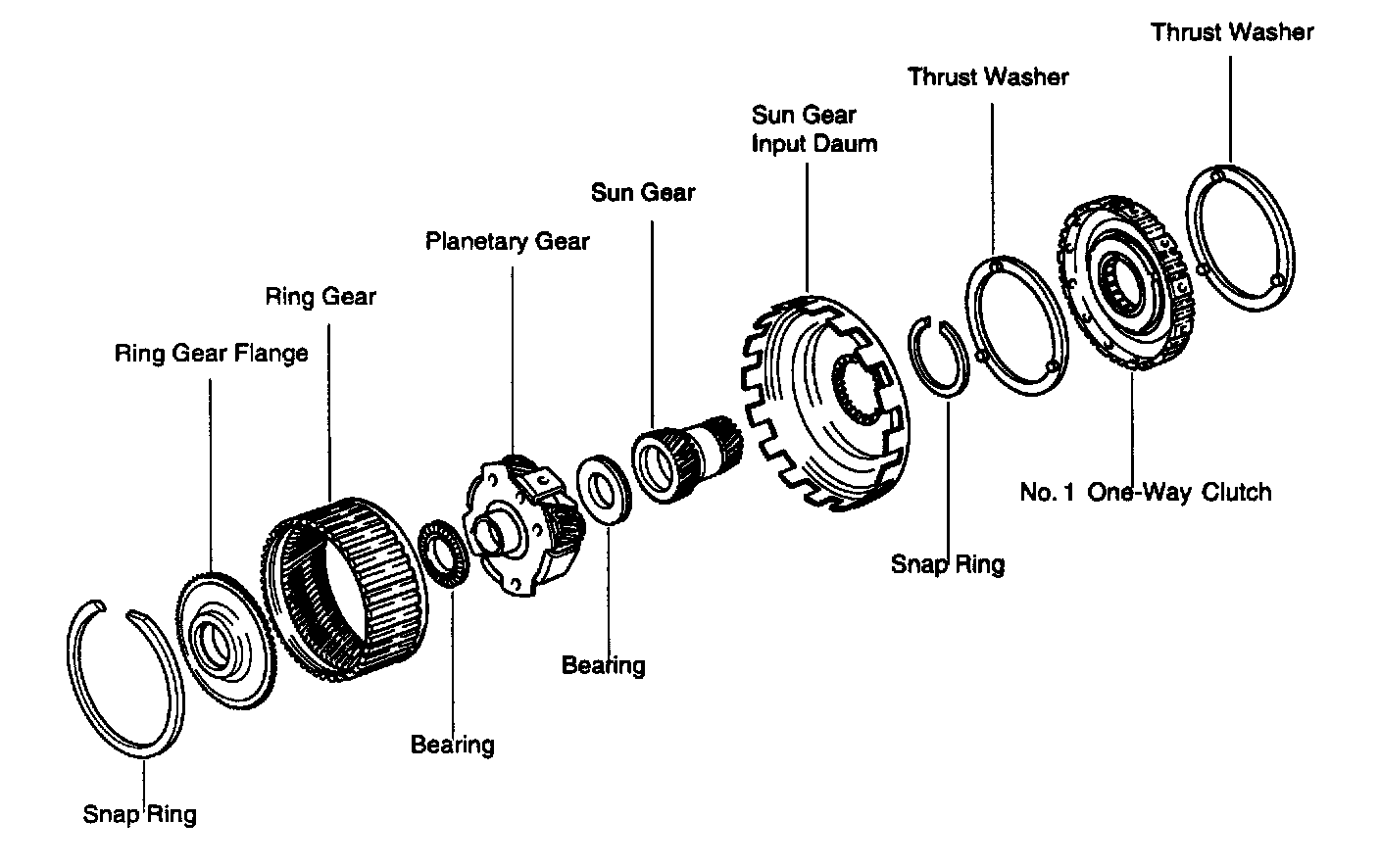 Thrust Washer

Thrust Washer

Sun Gear
Input Daum

Sun Gear

Planetary Gear

Ring Gear

Ring Gear Flange

No. 1 One-Way Clutch

Snap Ring

Bearing

Bearing

Snap Ring