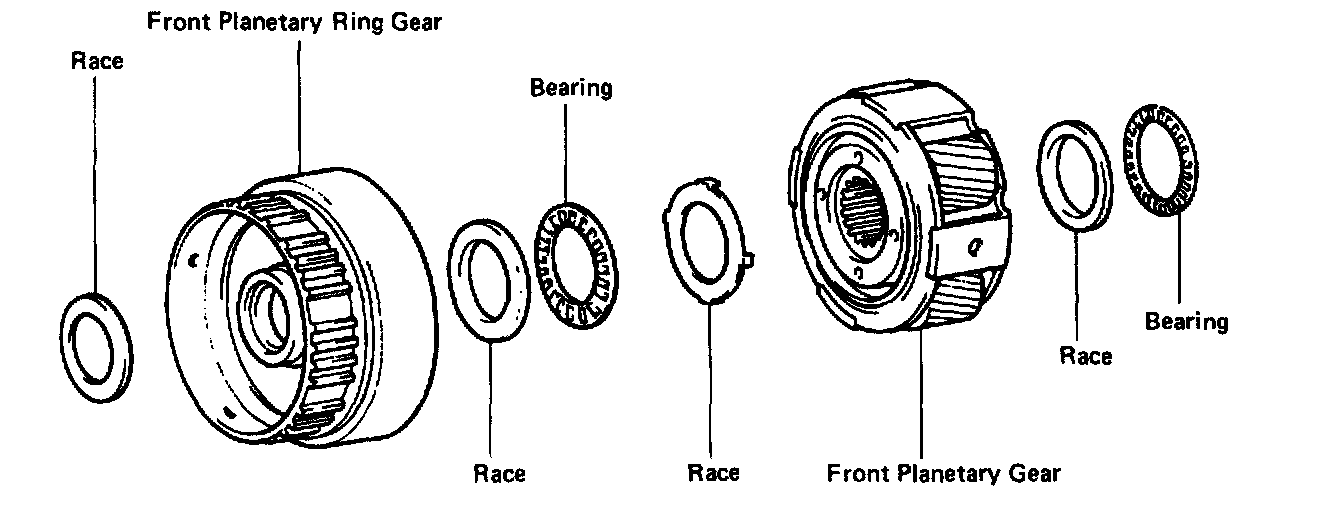 Front Planetary Ring Gear

Race

Bearing

Race

Race

Front Planetary Gear

Race

Bearing