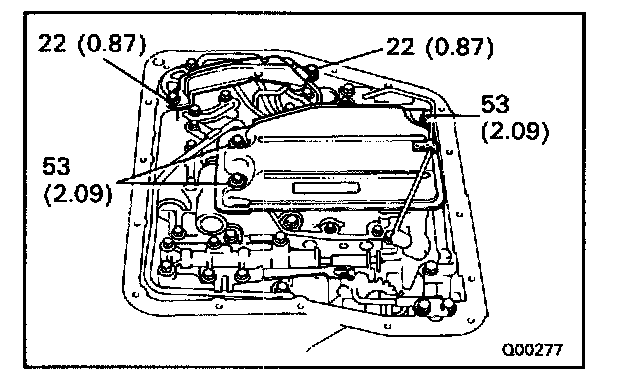 22 (0.87)
22 (0.87)
53 (2.09)
53 (2.09)
Q00277