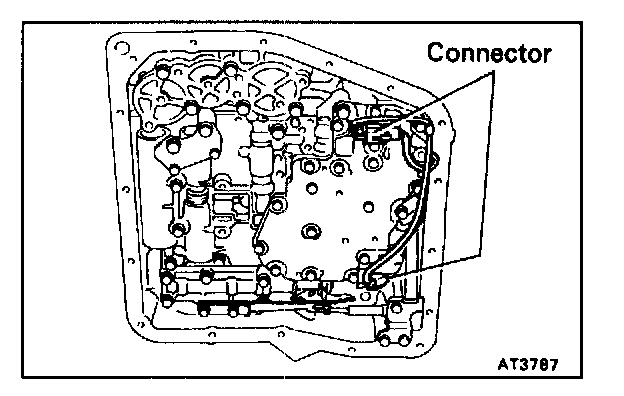 Connector

AT3787