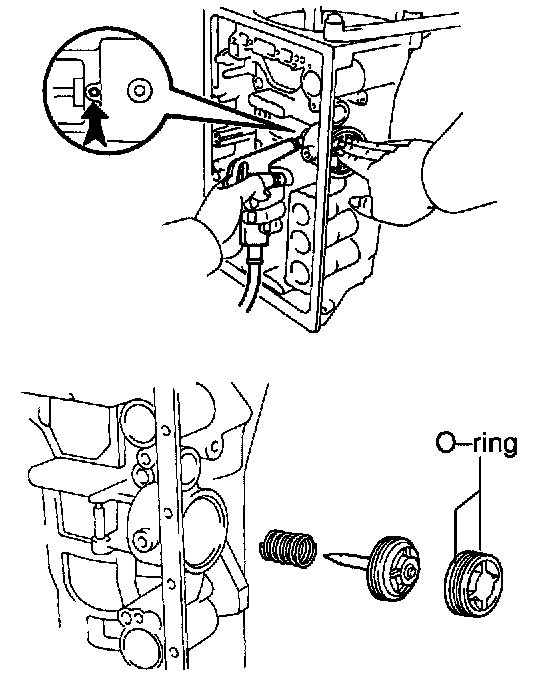 O-ring