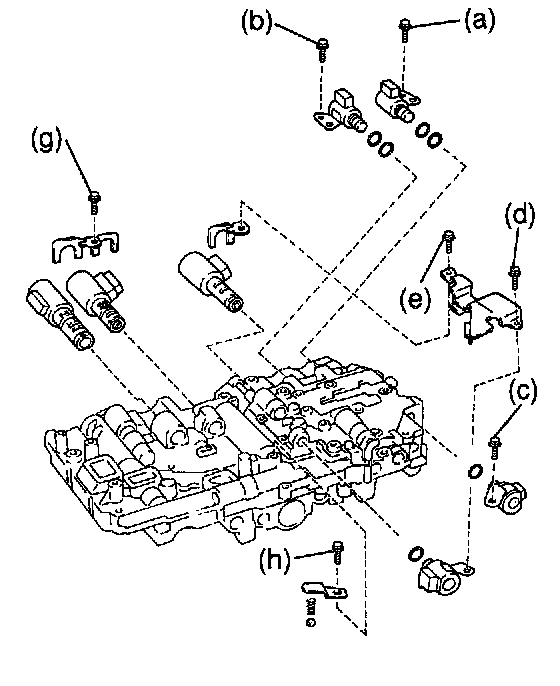 (b)
(a)
(g)
(d)
(e)
(c)
(h)