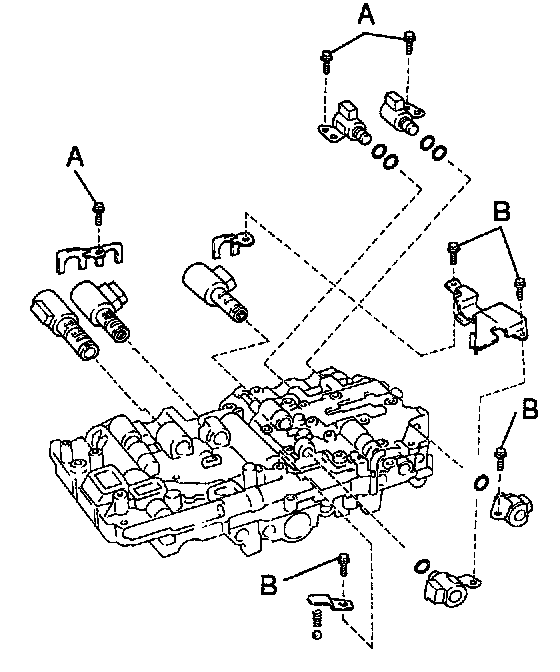 A
A
B
B
B