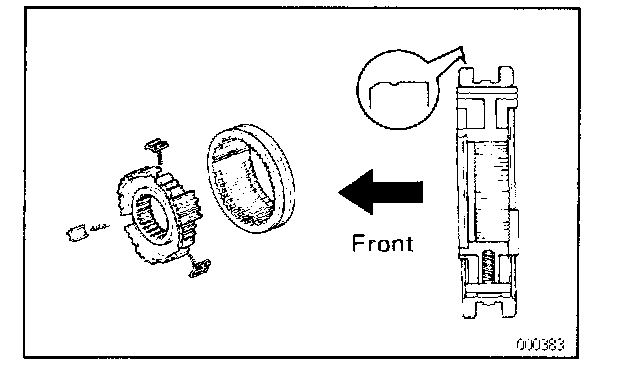 Front

000383