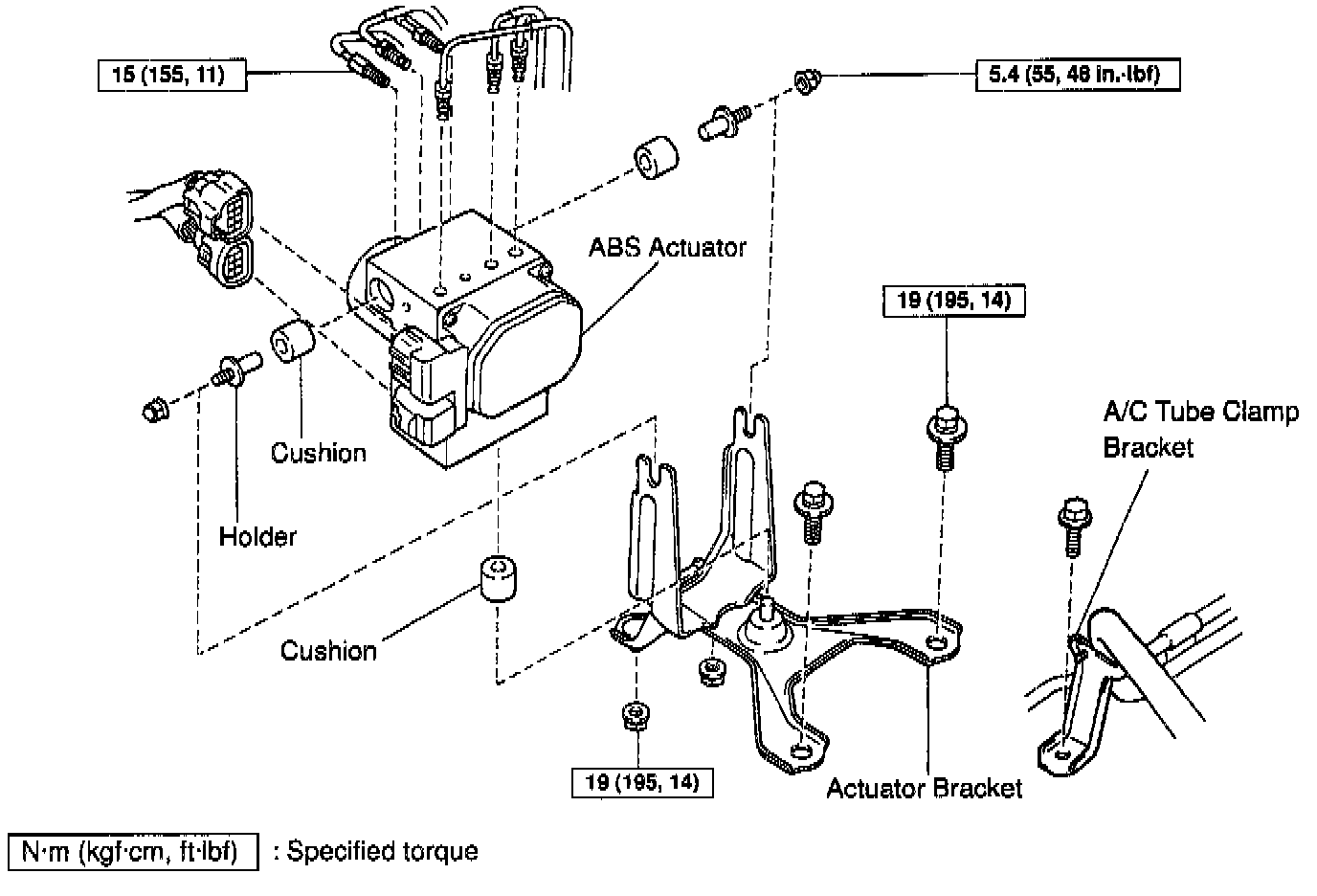 15 (155, 11)

5.4 (55, 48 in.·lbf)

ABS Actuator

19 (195, 14)

A/C Tube Clamp Bracket

Cushion

Holder

Cushion

19 (195, 14)

Actuator Bracket

N·m (kgf·cm, ft·lbf) : Specified torque