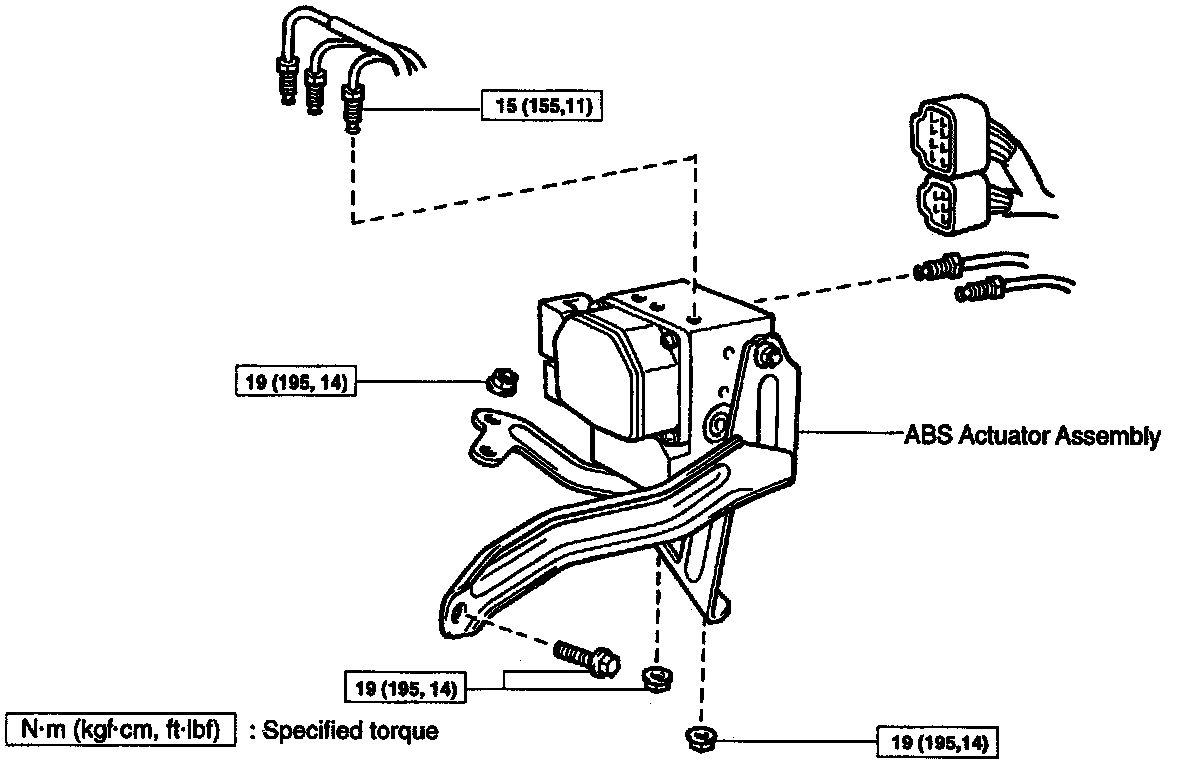 15 (155,11)

19 (195, 14)

ABS Actuator Assembly

19 (195, 14)

N·m (kgf·cm, ft·lbf) : Specified torque

19 (195,14)