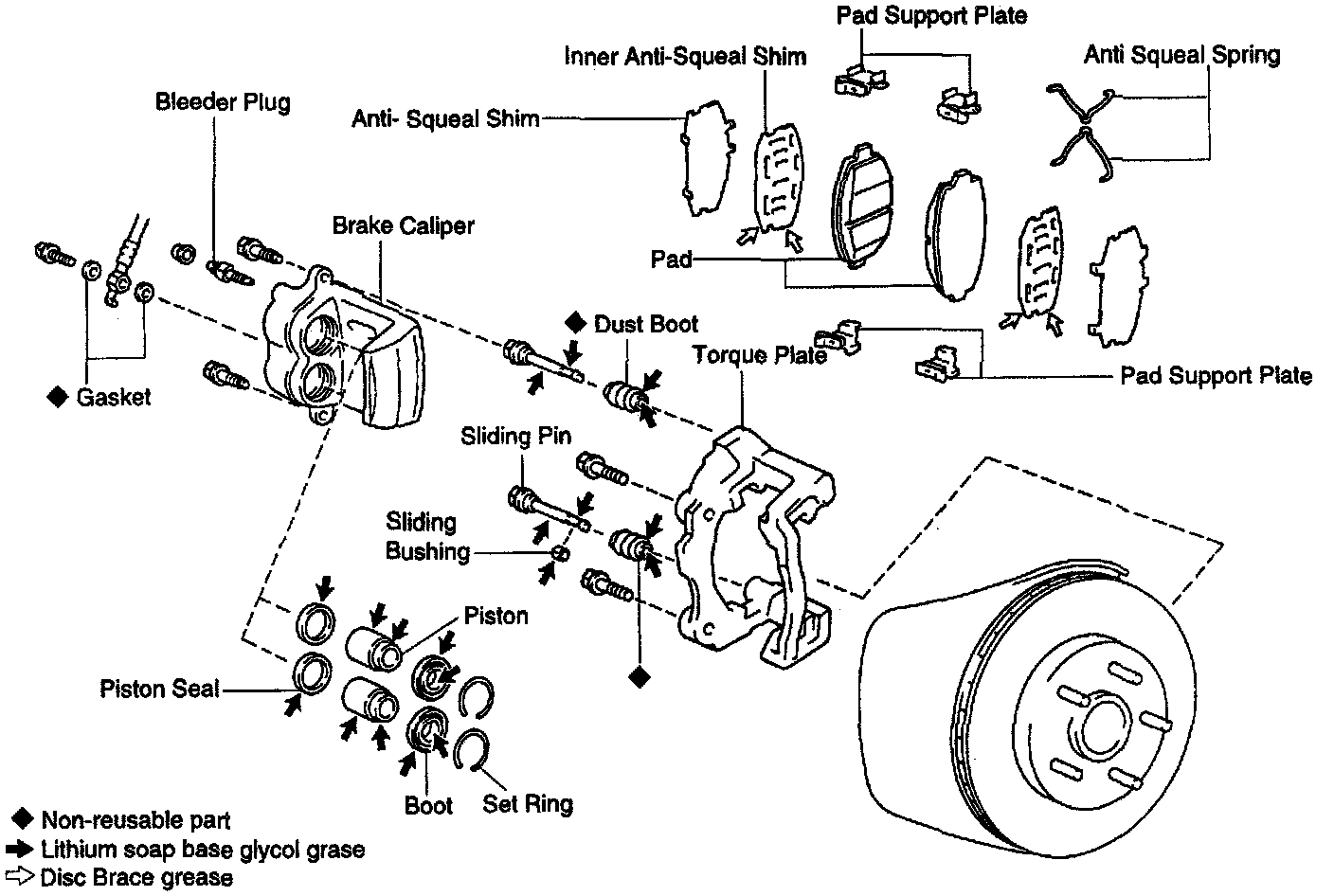 Pad Support Plate
Inner Anti-Squeal Shim
Anti Squeal Spring
Bleeder Plug
Anti- Squeal Shim
Brake Caliper
Pad
◆ Dust Boot
Torque Plate
Pad Support Plate
◆ Gasket
Sliding Pin
Sliding Bushing
Piston
◆
Piston Seal
Boot
Set Ring
◆ Non-reusable part
➡ Lithium soap base glycol grase
⇨ Disc Brace grease