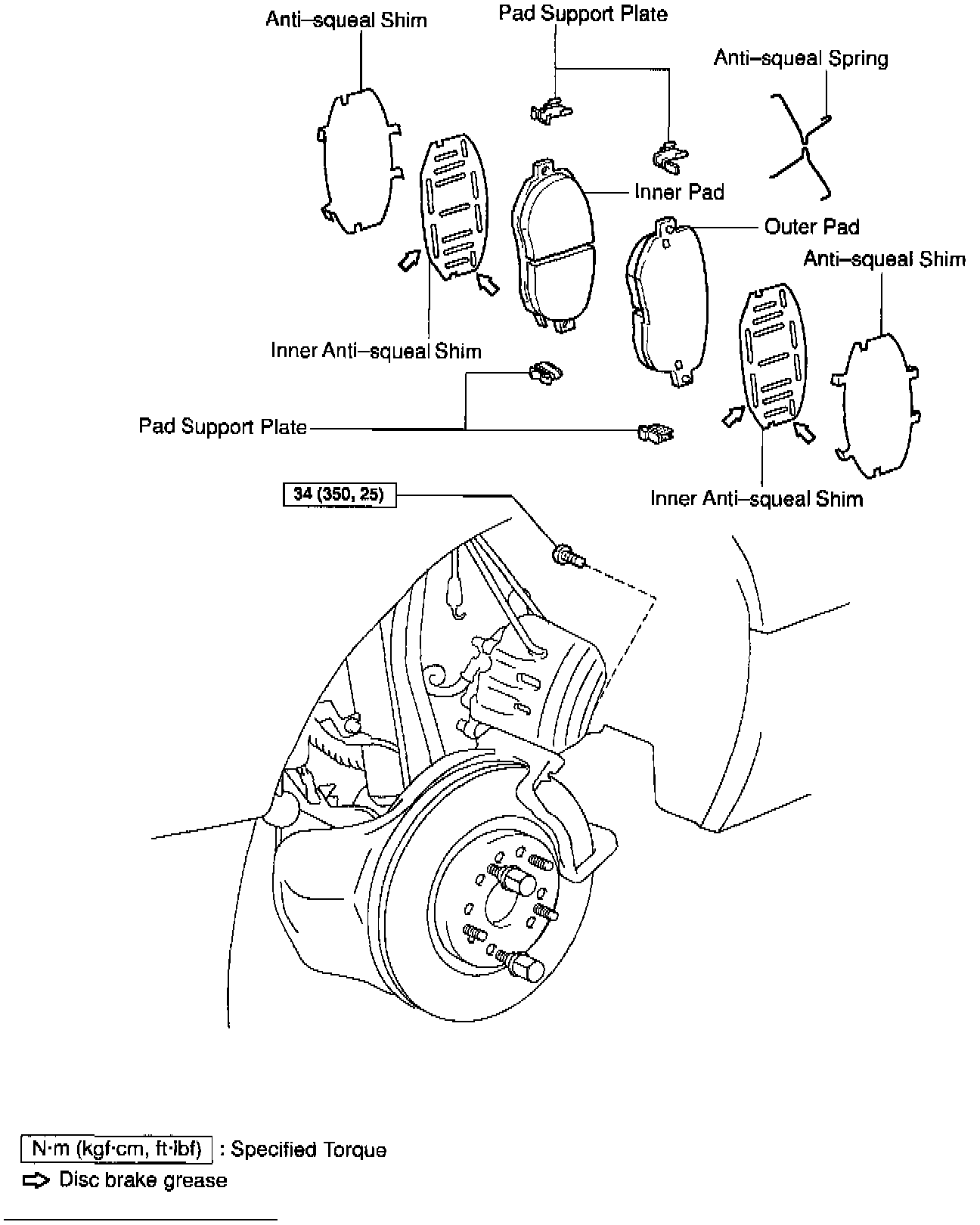 Anti–squeal Shim

Pad Support Plate

Anti–squeal Spring

Inner Pad

Outer Pad

Anti–squeal Shim

Inner Anti–squeal Shim

Pad Support Plate

Inner Anti–squeal Shim

34 (350, 25)

N·m (kgf·cm, ft·lbf) : Specified Torque

Disc brake grease