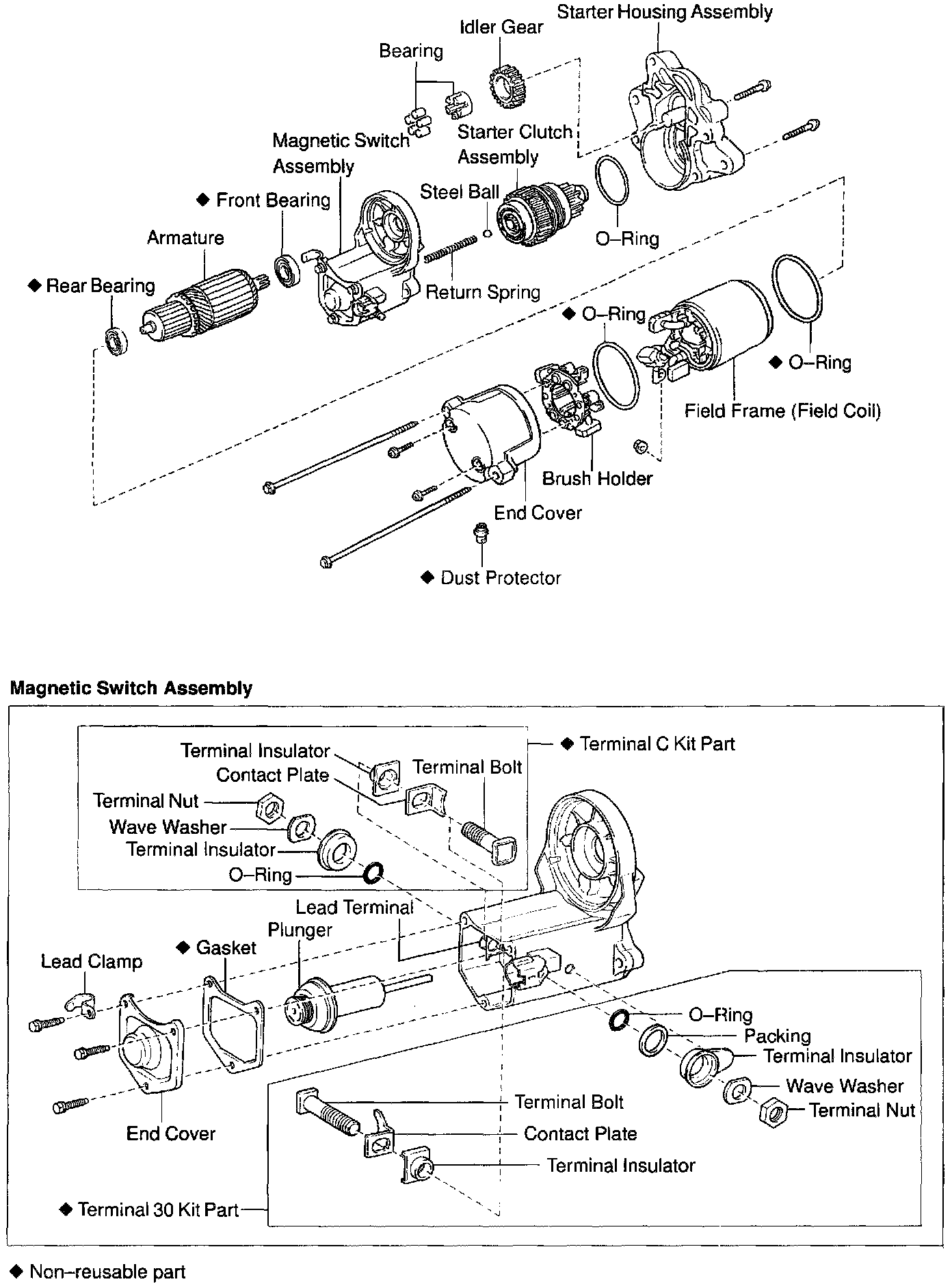 Starter Housing Assembly
Idler Gear
Bearing
Magnetic Switch Assembly
Starter Clutch Assembly
◆ Front Bearing
Steel Ball
Armature
O–Ring
◆ Rear Bearing
Return Spring
◆ O–Ring
◆ O–Ring
Field Frame (Field Coil)
Brush Holder
End Cover
◆ Dust Protector

Magnetic Switch Assembly

Terminal Insulator
Contact Plate
Terminal Bolt
◆ Terminal C Kit Part
Terminal Nut
Wave Washer
Terminal Insulator
O–Ring
Lead Terminal
Plunger
◆ Gasket
Lead Clamp
O–Ring
Packing
Terminal Insulator
Wave Washer
Terminal Nut
Terminal Bolt
Contact Plate
Terminal Insulator
End Cover
◆ Terminal 30 Kit Part

◆ Non–reusable part