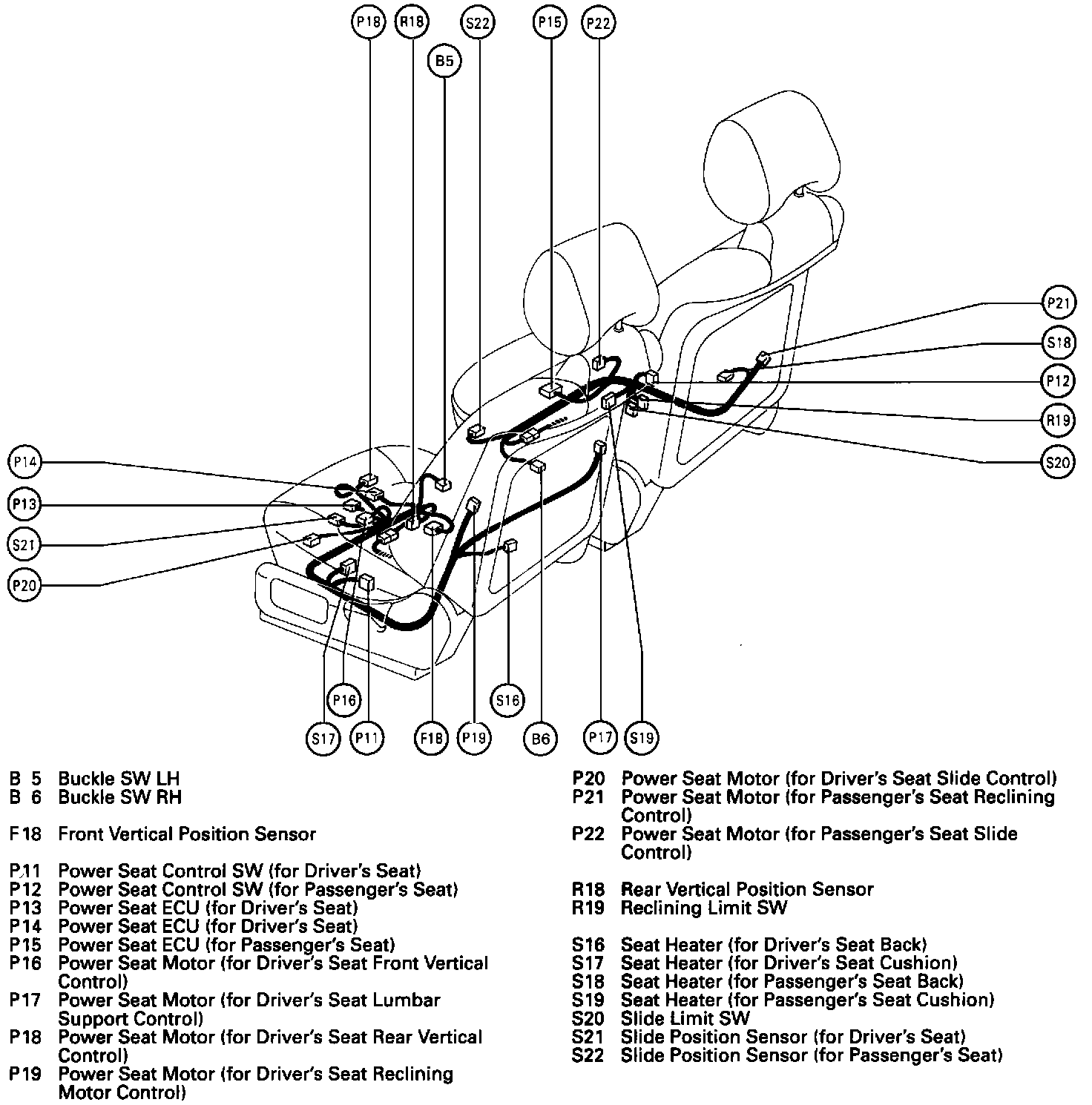 P18
R18
S22
P15
P22
B5
P21
S18
P12
R19
S20
P14
P13
S21
P20
P16
S16
S17
P11
F18
P19
B6
P17
S19

B 5 Buckle SW LH
B 6 Buckle SW RH

F18 Front Vertical Position Sensor

P11 Power Seat Control SW (for Driver's Seat)
P12 Power Seat Control SW (for Passenger's Seat)
P13 Power Seat ECU (for Driver's Seat)
P14 Power Seat ECU (for Driver's Seat)
P15 Power Seat ECU (for Passenger's Seat)
P16 Power Seat Motor (for Driver's Seat Front Vertical Control)
P17 Power Seat Motor (for Driver's Seat Lumbar Support Control)
P18 Power Seat Motor (for Driver's Seat Rear Vertical Control)
P19 Power Seat Motor (for Driver's Seat Reclining Motor Control)

P20 Power Seat Motor (for Driver's Seat Slide Control)
P21 Power Seat Motor (for Passenger's Seat Reclining Control)
P22 Power Seat Motor (for Passenger's Seat Slide Control)

R18 Rear Vertical Position Sensor
R19 Reclining Limit SW

S16 Seat Heater (for Driver's Seat Back)
S17 Seat Heater (for Driver's Seat Cushion)
S18 Seat Heater (for Passenger's Seat Back)
S19 Seat Heater (for Passenger's Seat Cushion)
S20 Slide Limit SW
S21 Slide Position Sensor (for Driver's Seat)
S22 Slide Position Sensor (for Passenger's Seat)