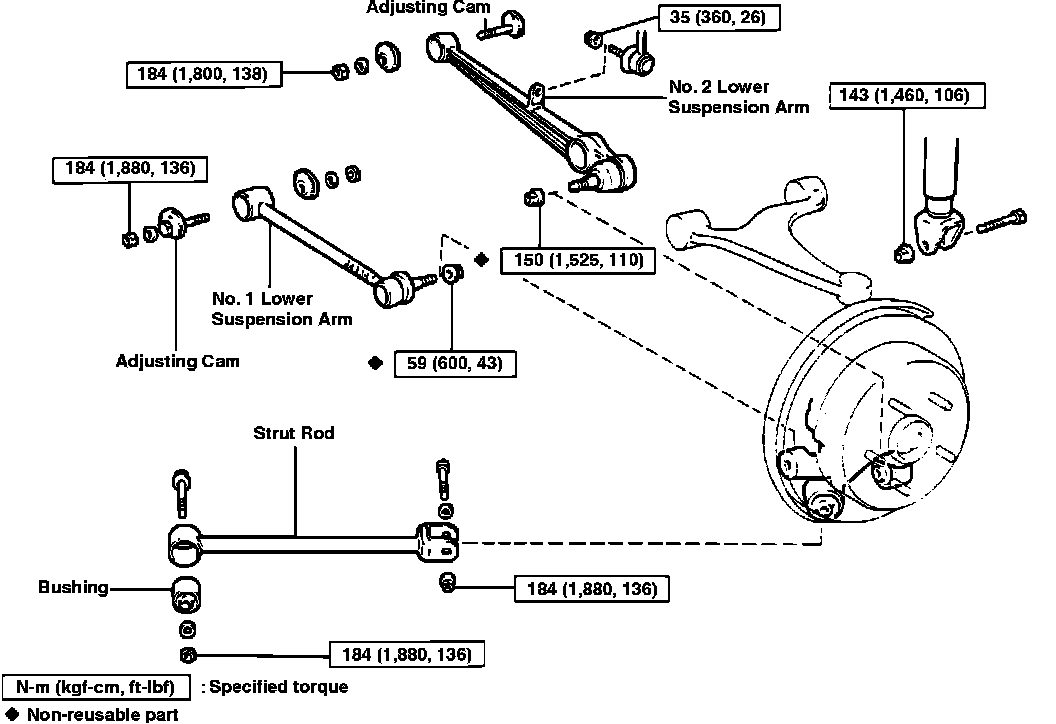 Adjusting Cam
35 (360, 26)
184 (1,800, 138)
No. 2 Lower Suspension Arm
143 (1,460, 106)
184 (1,880, 136)
◆ 150 (1,525, 110)
No. 1 Lower Suspension Arm
Adjusting Cam
◆ 59 (600, 43)
Strut Rod
Bushing
184 (1,880, 136)
184 (1,880, 136)
N-m (kgf-cm, ft-lbf) : Specified torque
◆ Non-reusable part