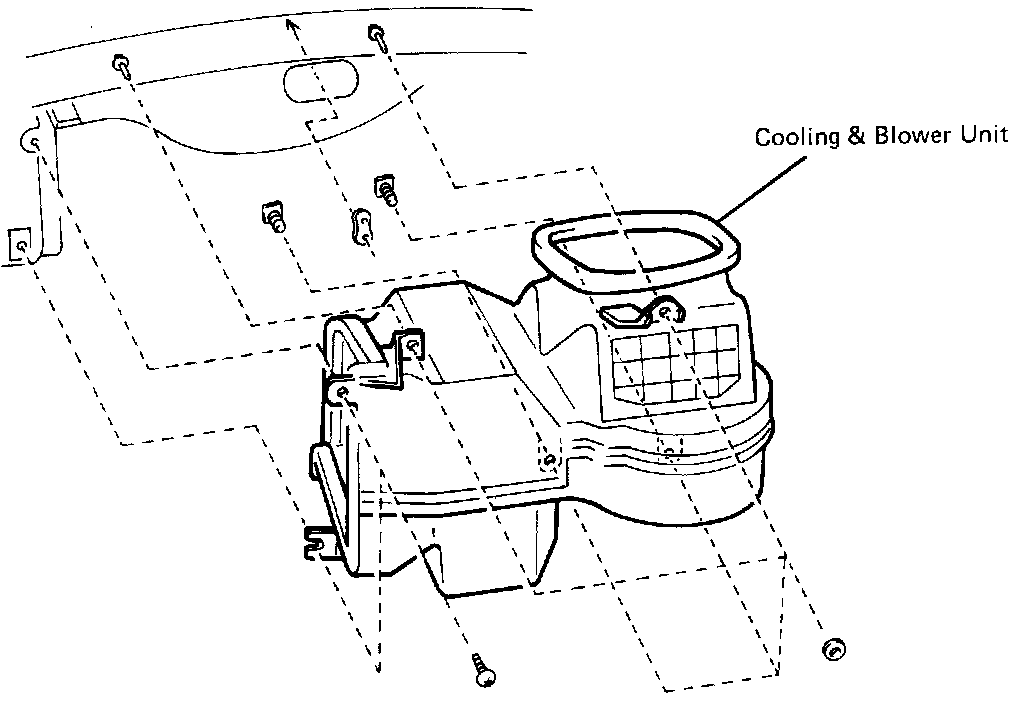 Cooling & Blower Unit