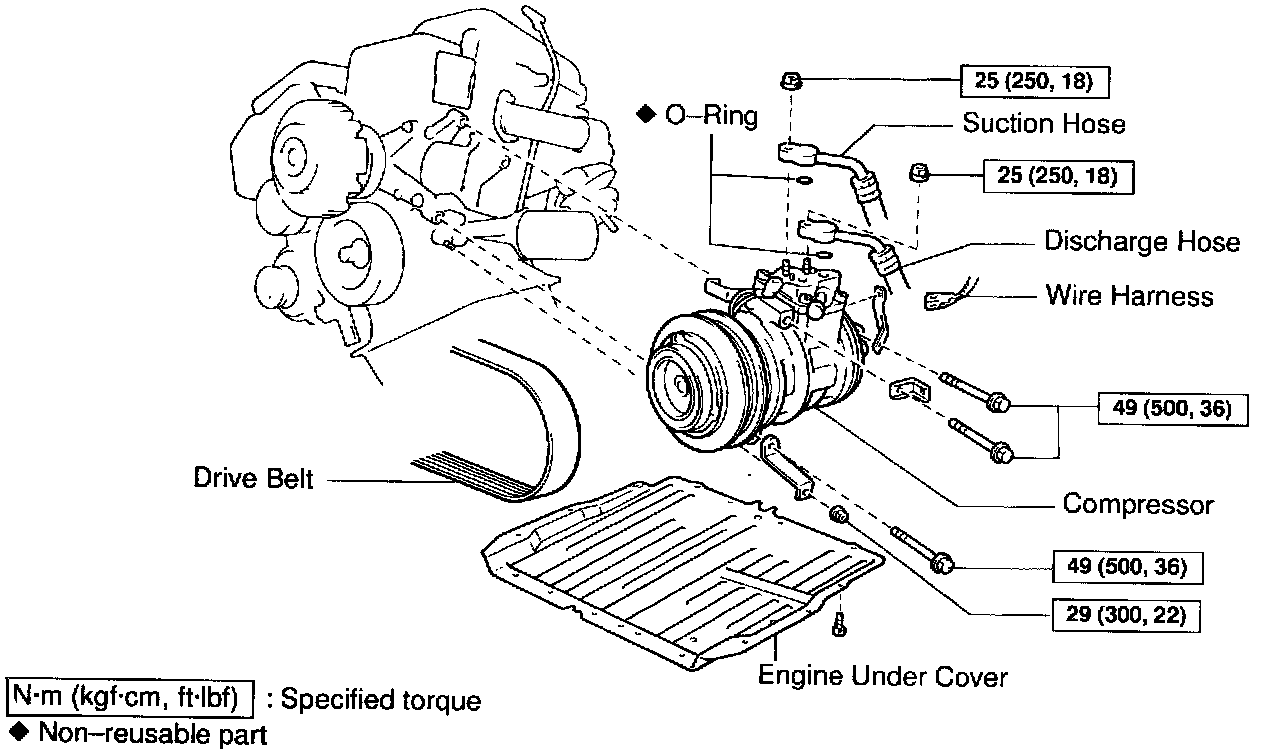 25 (250, 18)

◆ O–Ring

Suction Hose

25 (250, 18)

Discharge Hose

Wire Harness

49 (500, 36)

Drive Belt

Compressor

49 (500, 36)

29 (300, 22)

Engine Under Cover

N·m (kgf·cm, ft·lbf) : Specified torque

◆ Non–reusable part