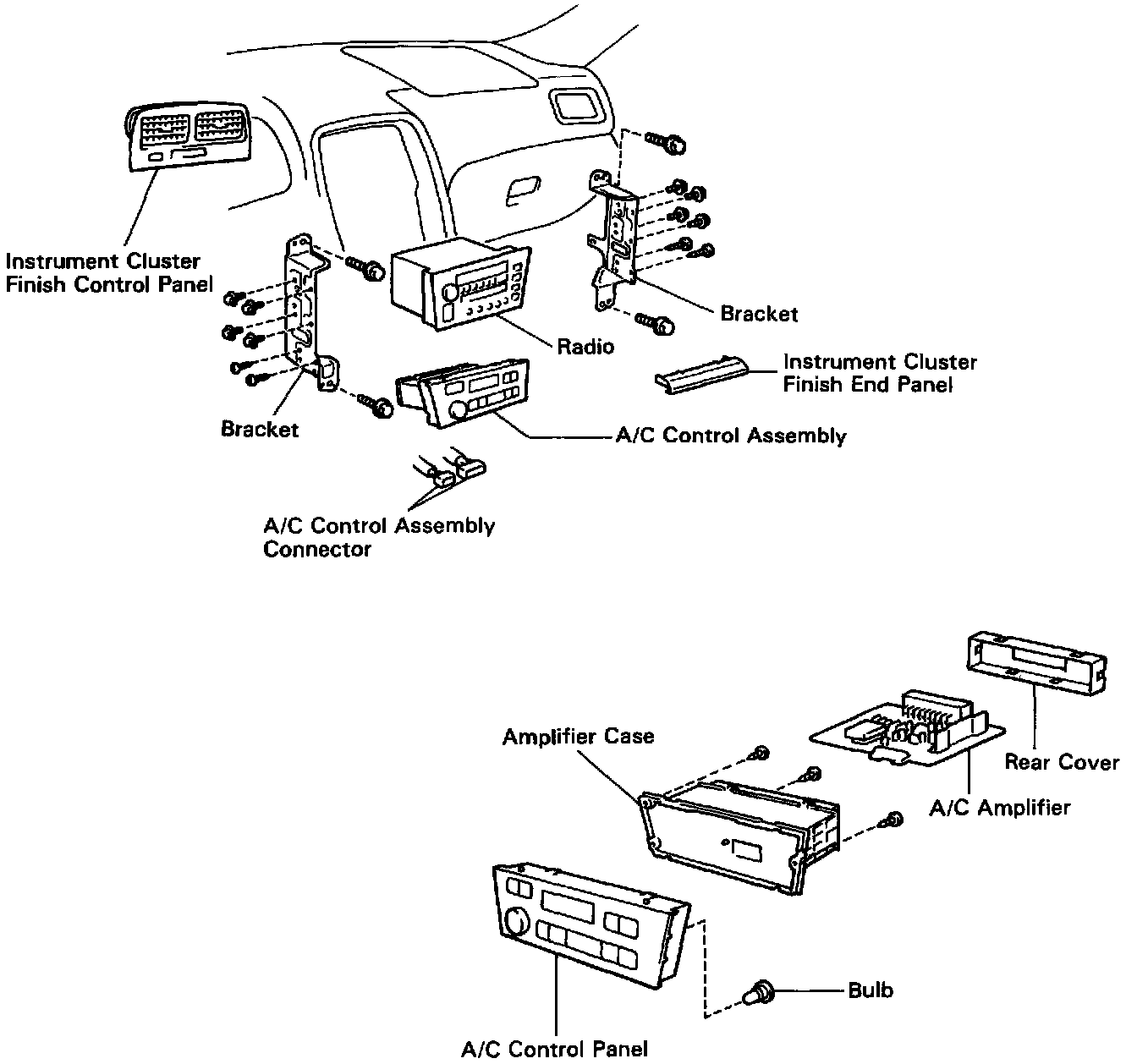 Instrument Cluster Finish Control Panel

Bracket

Radio

Bracket

Instrument Cluster Finish End Panel

A/C Control Assembly

A/C Control Assembly Connector

Amplifier Case

Rear Cover

A/C Amplifier

Bulb

A/C Control Panel