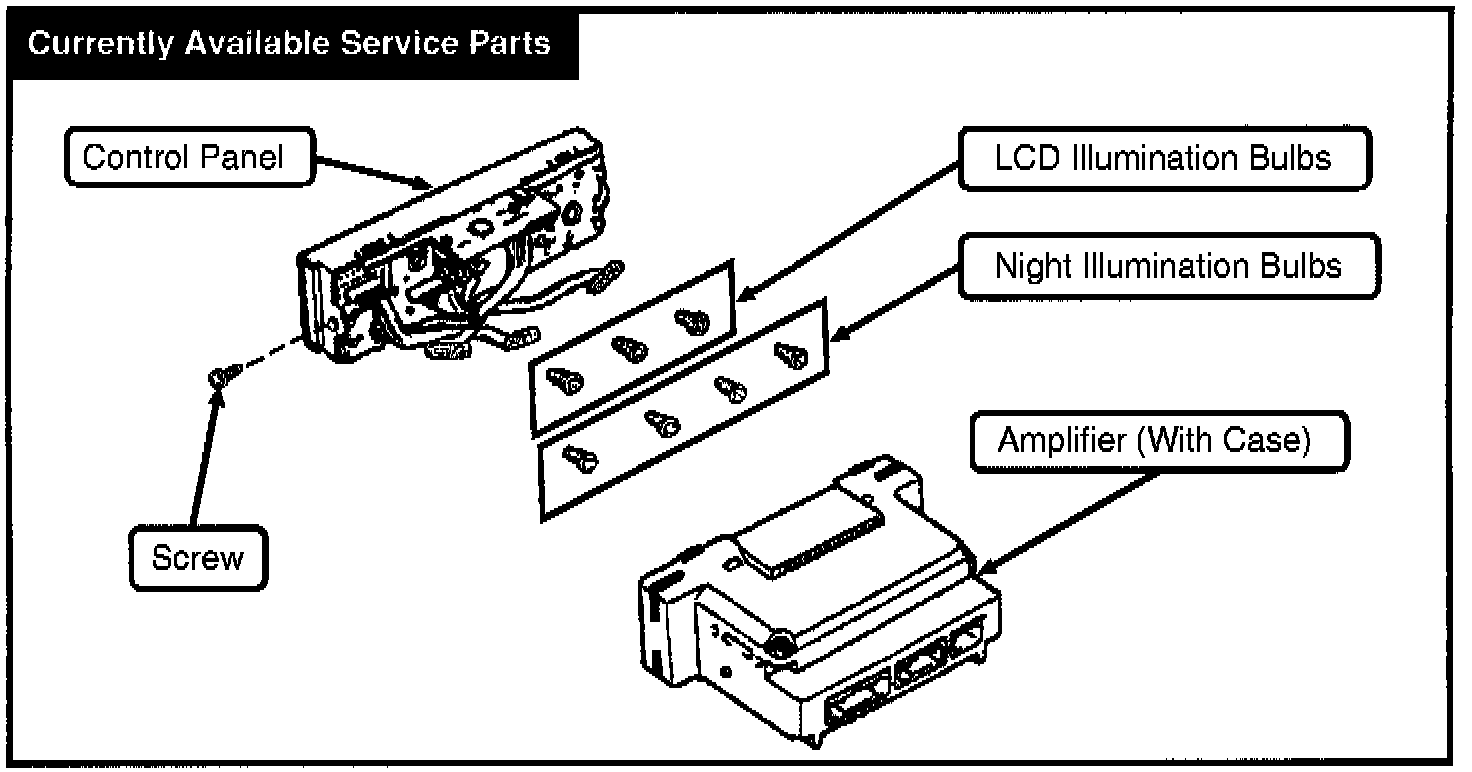 Currently Available Service Parts

Control Panel

LCD Illumination Bulbs

Night Illumination Bulbs

Amplifier (With Case)

Screw