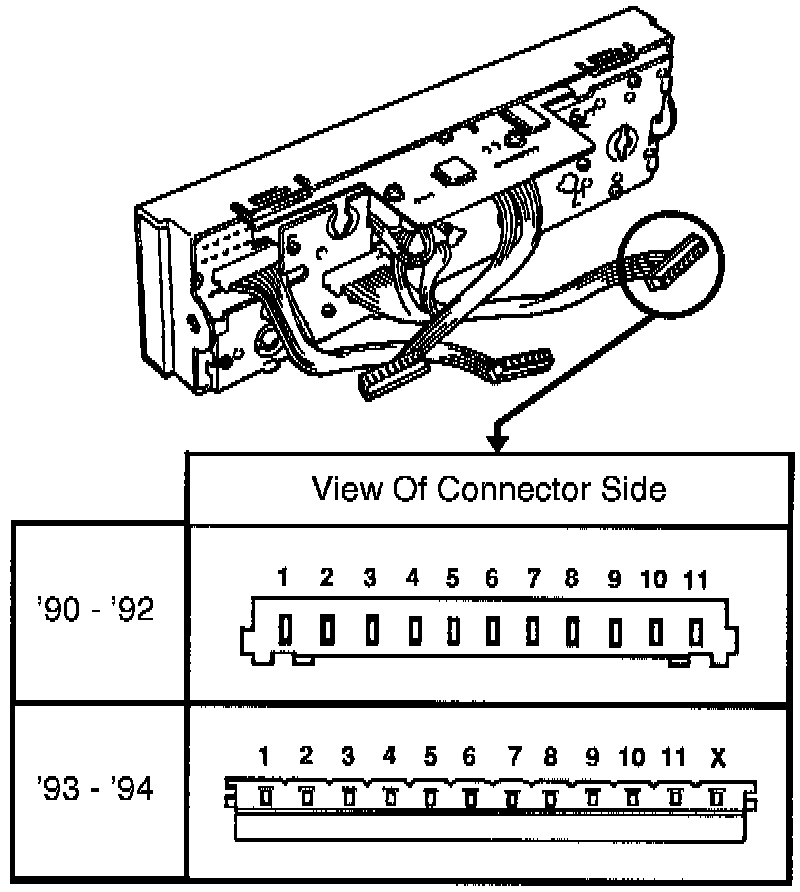 | | View Of Connector Side |
|---|---|
| '90 - '92 | 1 2 3 4 5 6 7 8 9 10 11 |
| '93 - '94 | 1 2 3 4 5 6 7 8 9 10 11 X |