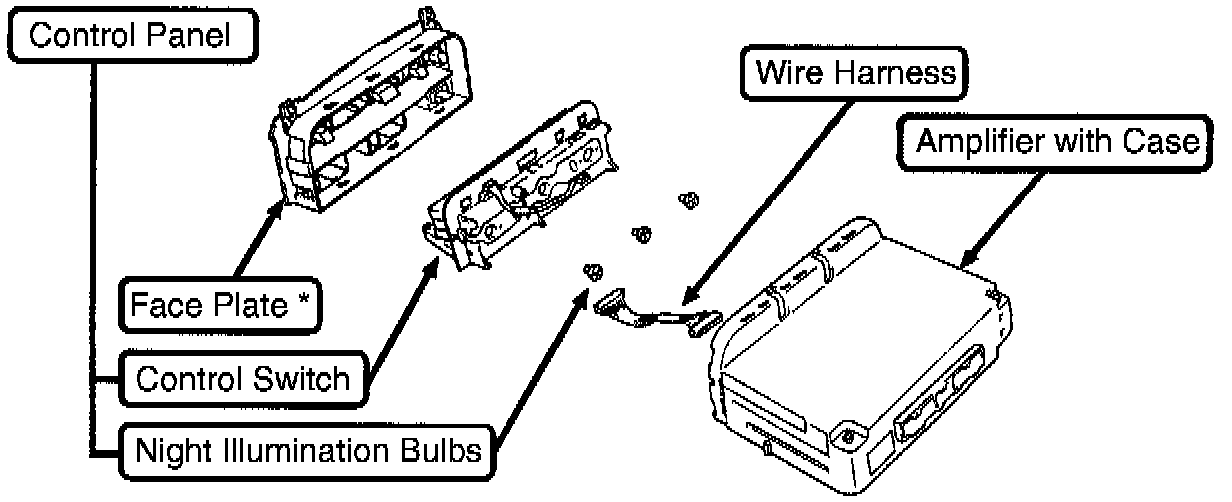 Control Panel

Wire Harness

Amplifier with Case

Face Plate *

Control Switch

Night Illumination Bulbs