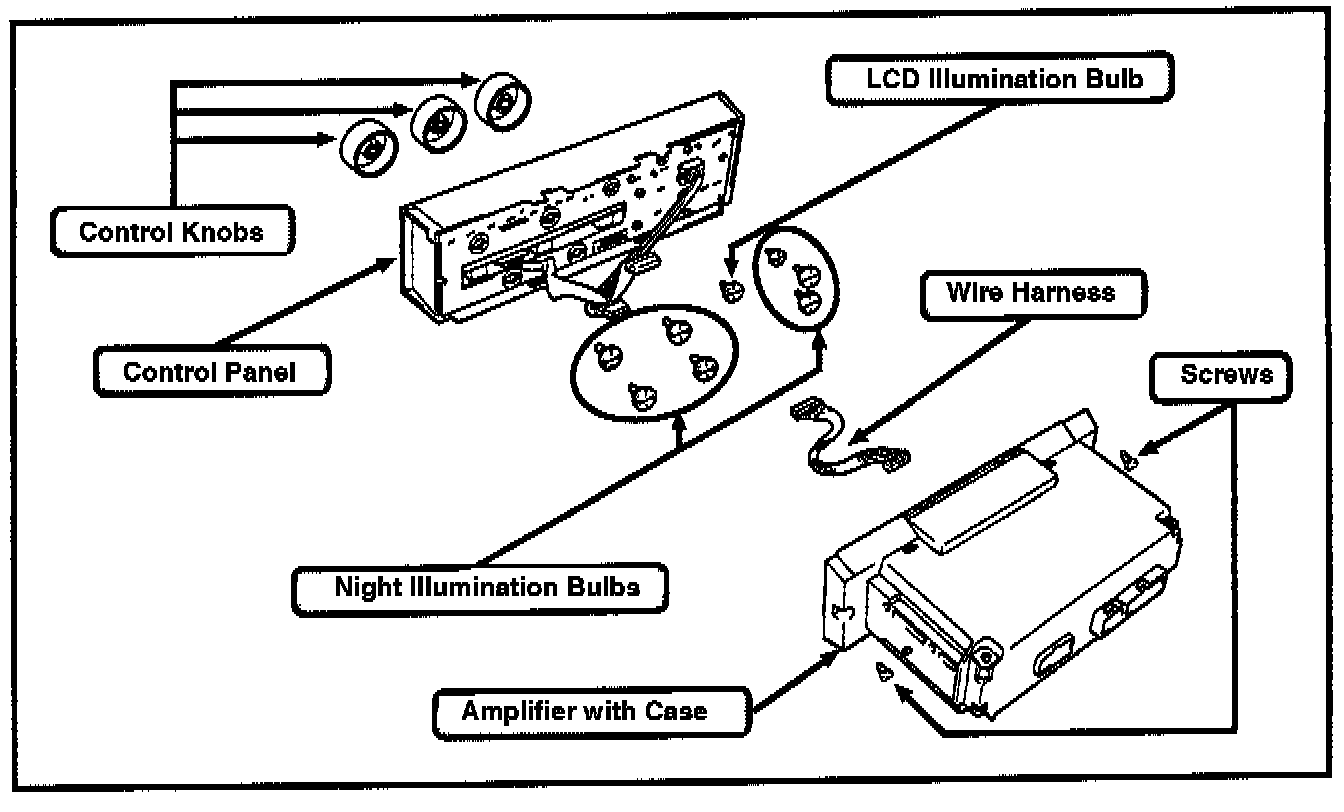 LCD Illumination Bulb

Control Knobs

Wire Harness

Control Panel

Screws

Night Illumination Bulbs

Amplifier with Case