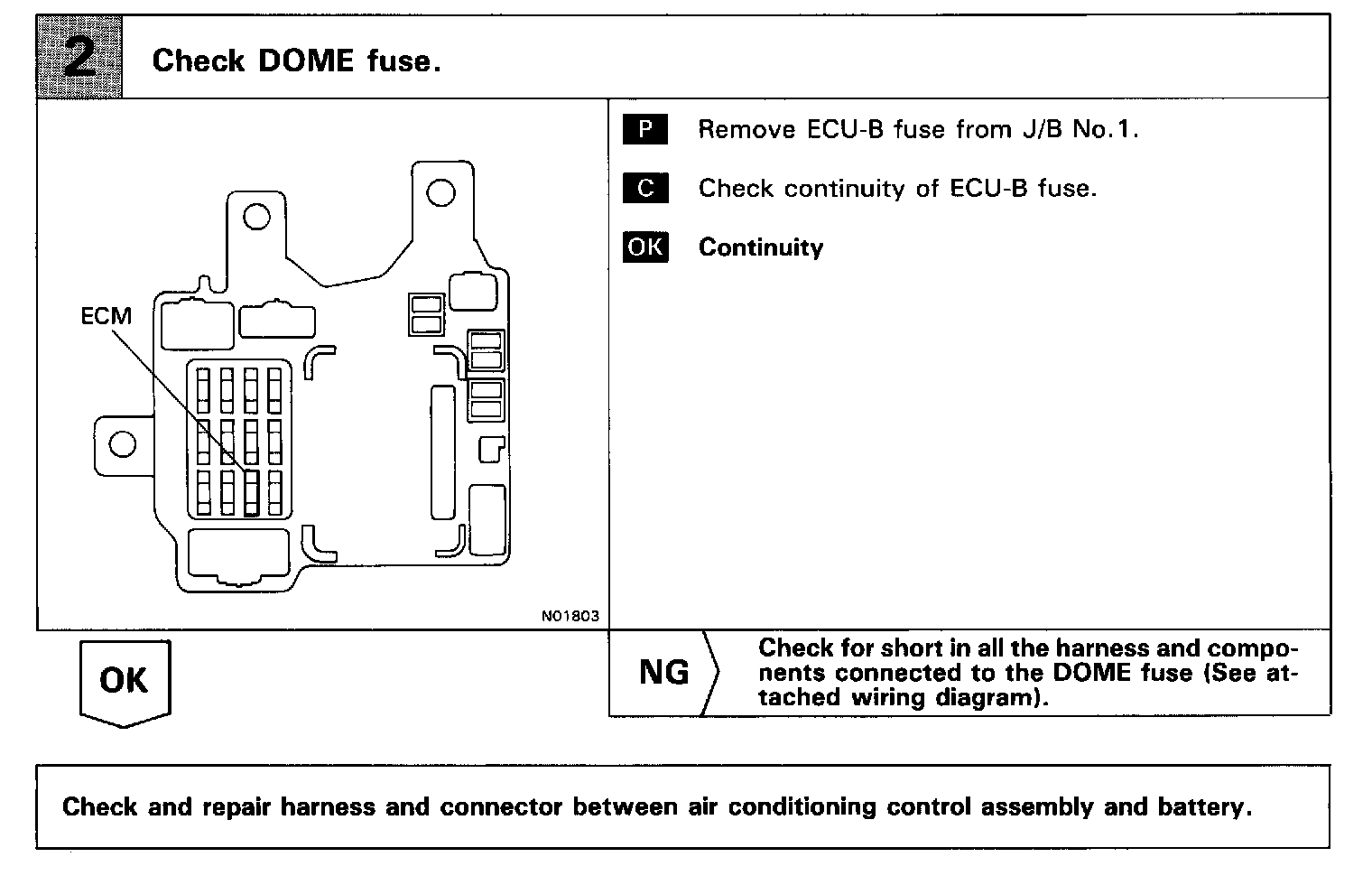 2 Check DOME fuse.

ECM

N01803

P Remove ECU-B fuse from J/B No.1.

C Check continuity of ECU-B fuse.

OK Continuity

OK

NG Check for short in all the harness and components connected to the DOME fuse (See attached wiring diagram).

Check and repair harness and connector between air conditioning control assembly and battery.