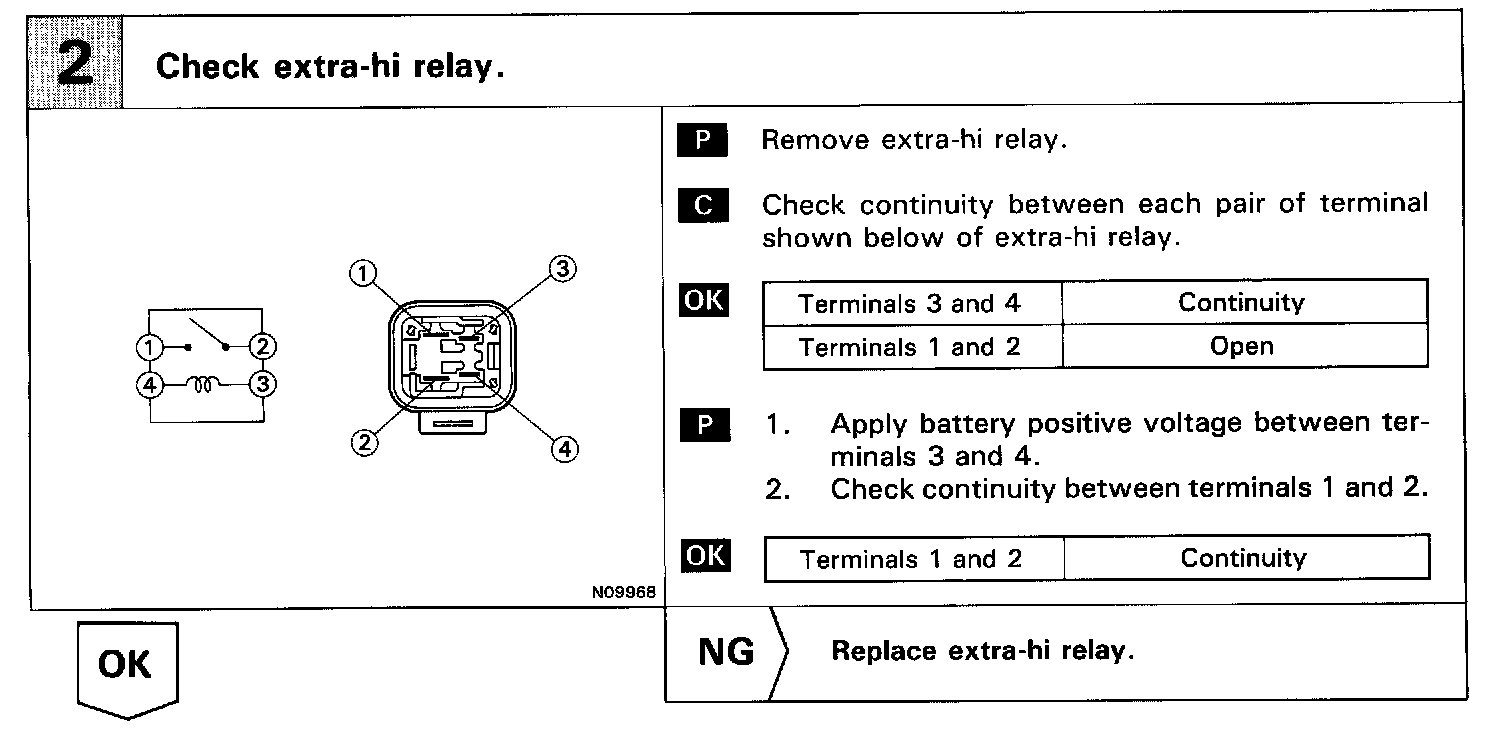 2 Check extra-hi relay.

1
2
4
3

1
3
2
4

N09968

P Remove extra-hi relay.

C Check continuity between each pair of terminal shown below of extra-hi relay.

OK

| Terminals 3 and 4 | Continuity |
|---|---|
| Terminals 1 and 2 | Open |

P 1. Apply battery positive voltage between terminals 3 and 4.
2. Check continuity between terminals 1 and 2.

OK

| Terminals 1 and 2 | Continuity |
|---|---|

OK

NG Replace extra-hi relay.