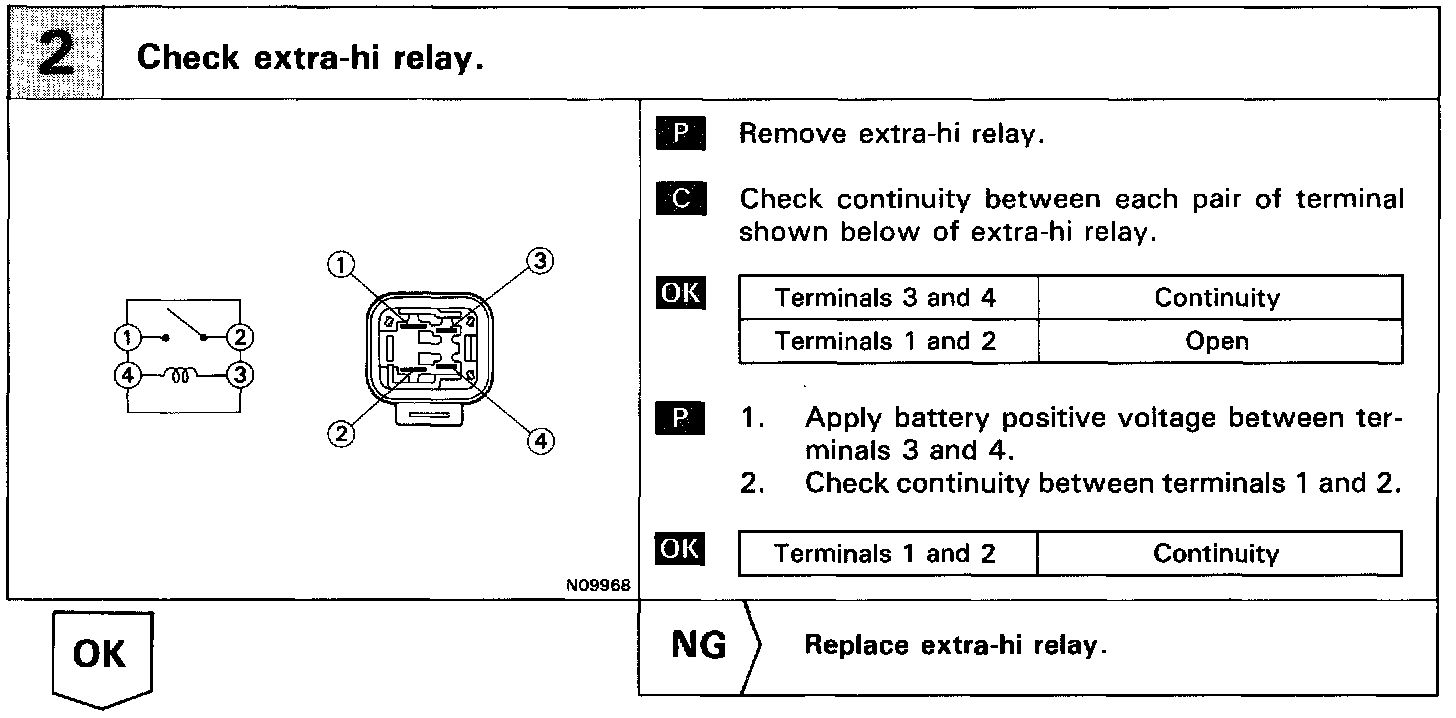 2 Check extra-hi relay.

①
②
④
③

①
③
②
④

N09968

P Remove extra-hi relay.

C Check continuity between each pair of terminal shown below of extra-hi relay.

OK

| Terminals 3 and 4 | Continuity |
|---|---|
| Terminals 1 and 2 | Open |

P 1. Apply battery positive voltage between terminals 3 and 4.
2. Check continuity between terminals 1 and 2.

OK

| Terminals 1 and 2 | Continuity |
|---|---|

OK

NG Replace extra-hi relay.