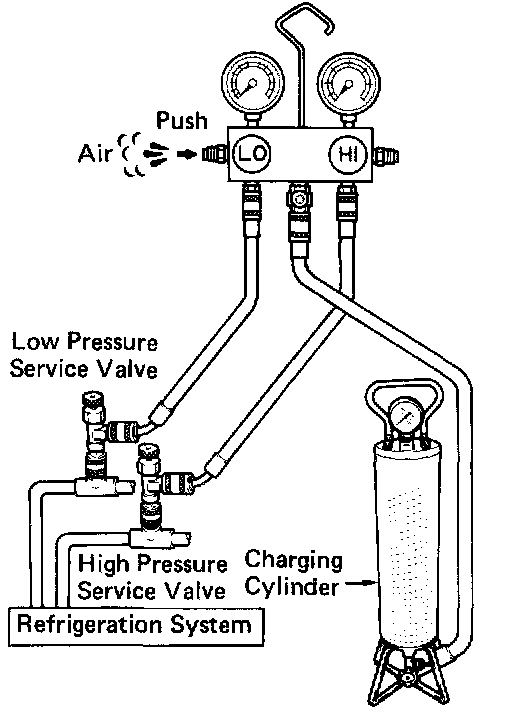 Push

Air

LO

HI

Low Pressure Service Valve

High Pressure Service Valve

Charging Cylinder

Refrigeration System