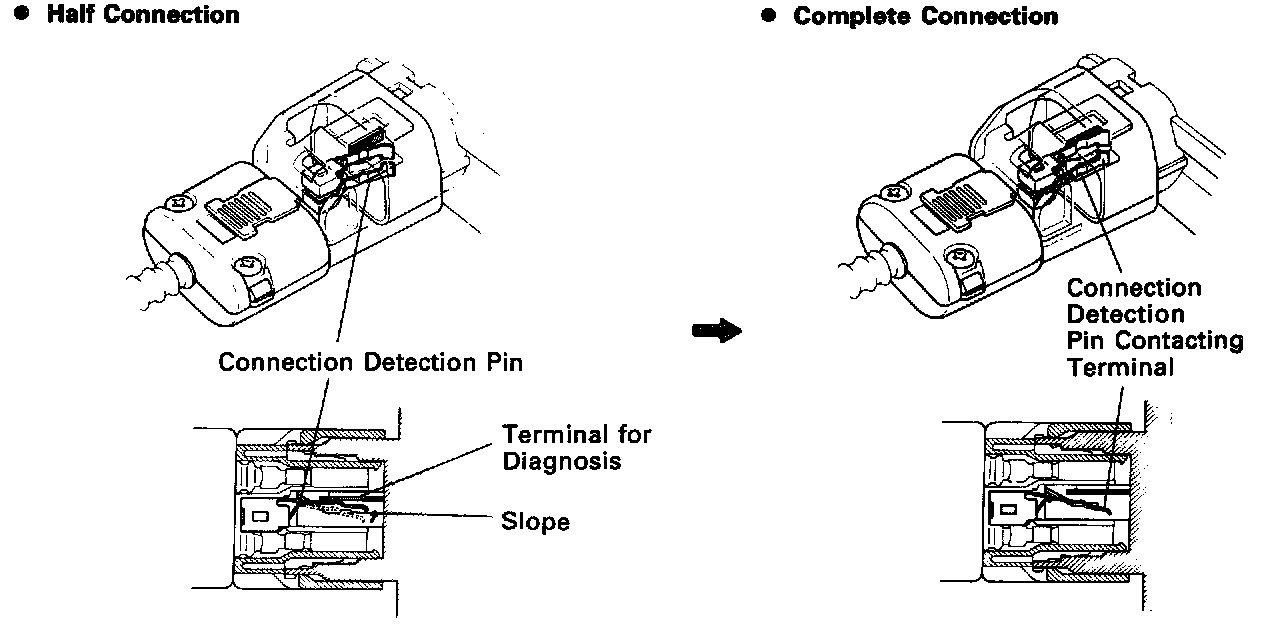 ● Half Connection

Connection Detection Pin

Terminal for Diagnosis

Slope

● Complete Connection

Connection Detection Pin Contacting Terminal