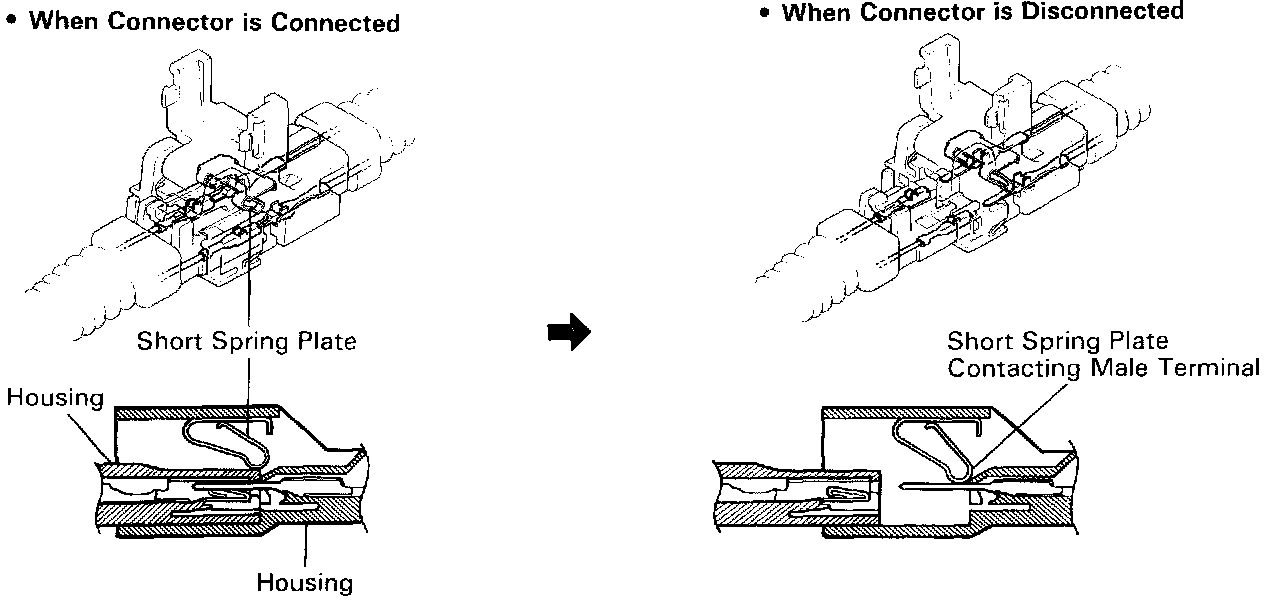 • When Connector is Connected

Short Spring Plate

Housing

Housing

• When Connector is Disconnected

Short Spring Plate Contacting Male Terminal