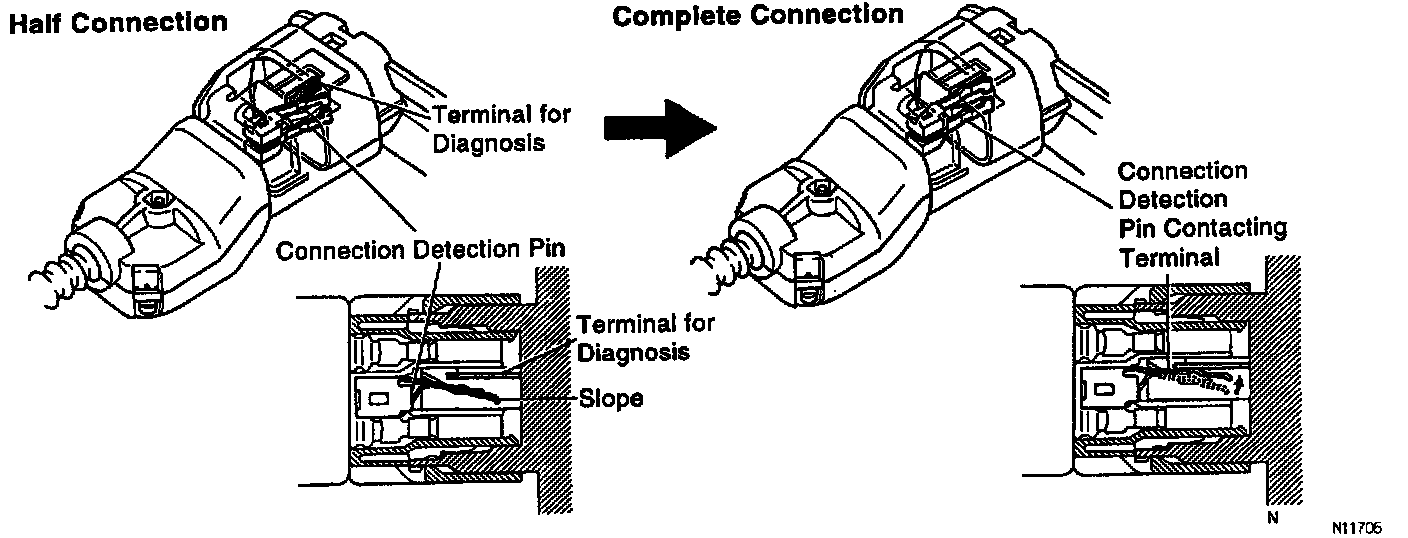 Half Connection

Terminal for Diagnosis

Connection Detection Pin

Terminal for Diagnosis

Slope

Complete Connection

Connection Detection Pin Contacting Terminal

N

N11705