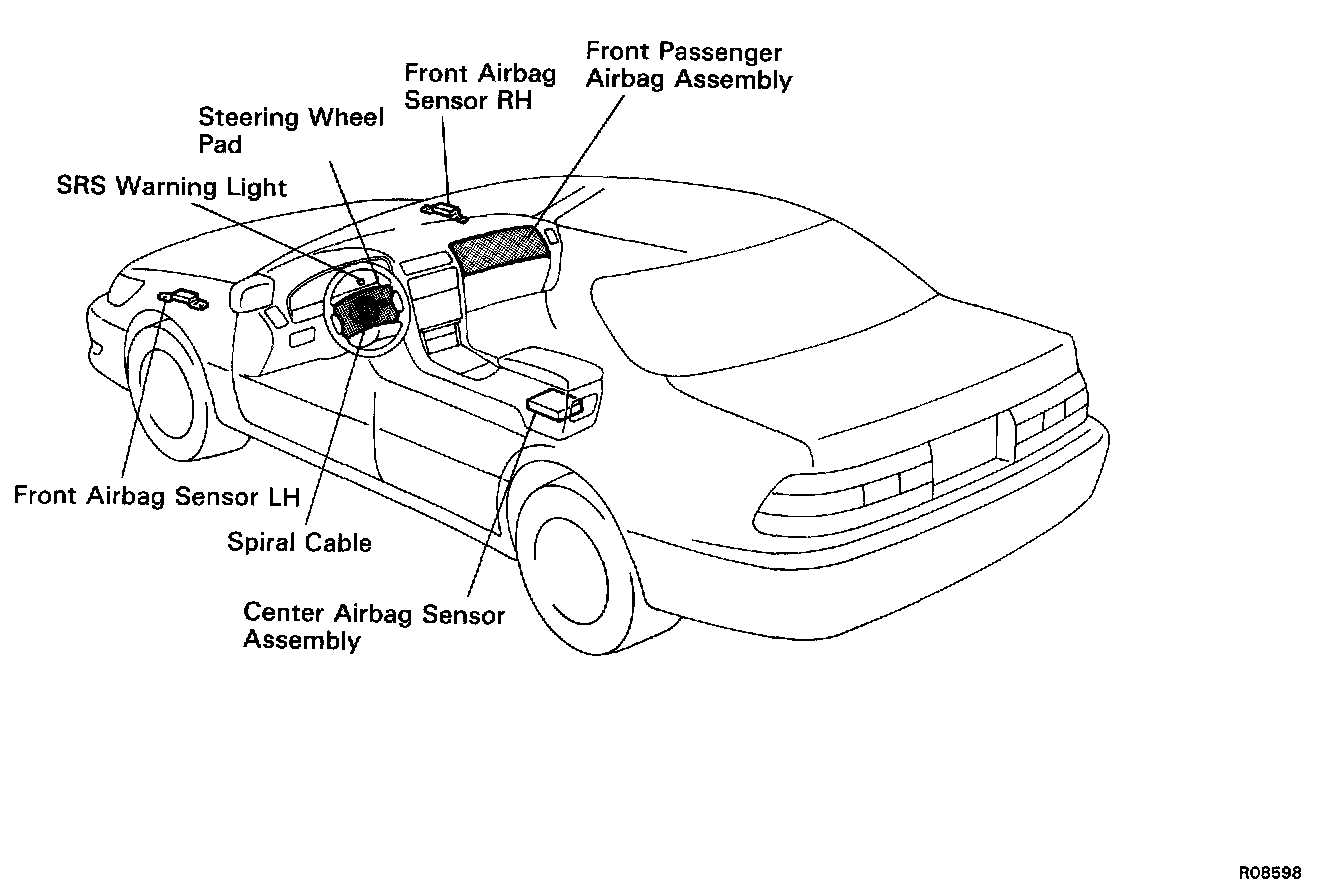 Front Passenger Airbag Assembly

Front Airbag Sensor RH

Steering Wheel Pad

SRS Warning Light

Front Airbag Sensor LH

Spiral Cable

Center Airbag Sensor Assembly

R08598