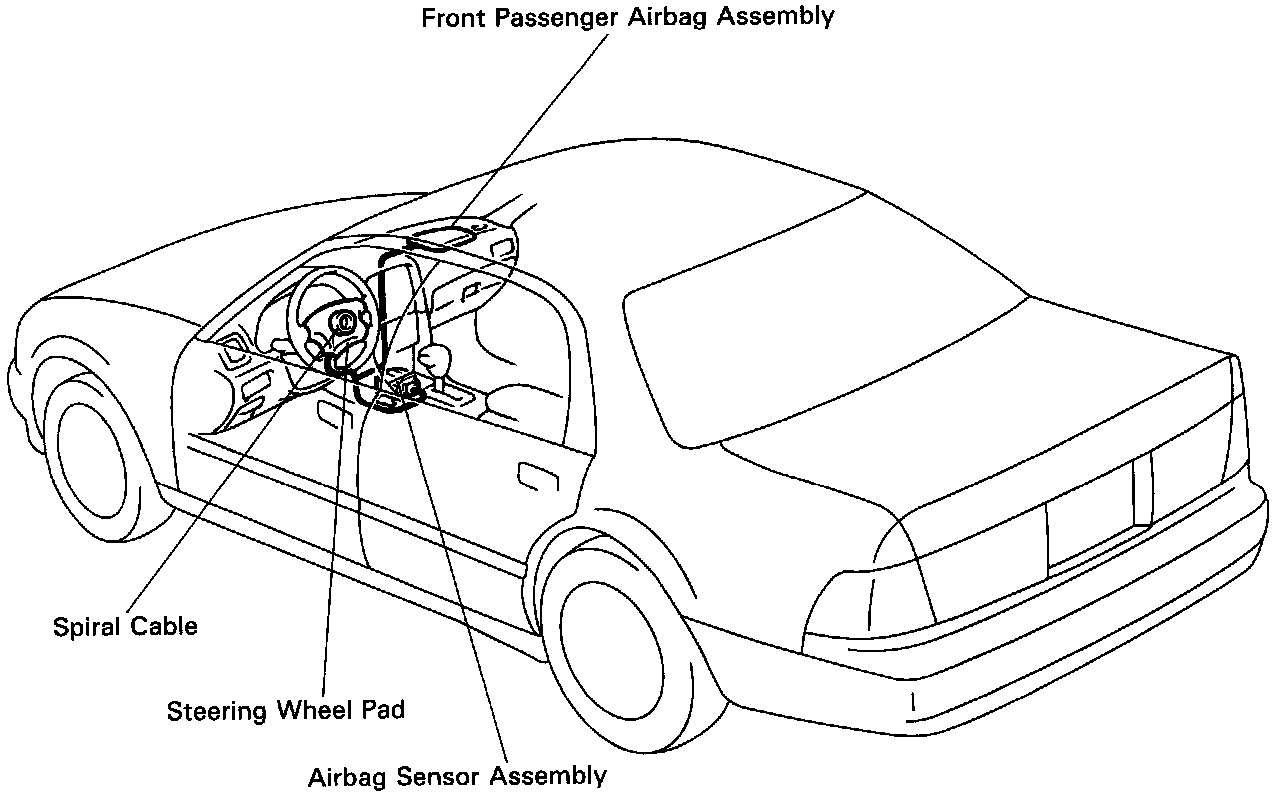 Front Passenger Airbag Assembly

Spiral Cable

Steering Wheel Pad

Airbag Sensor Assembly