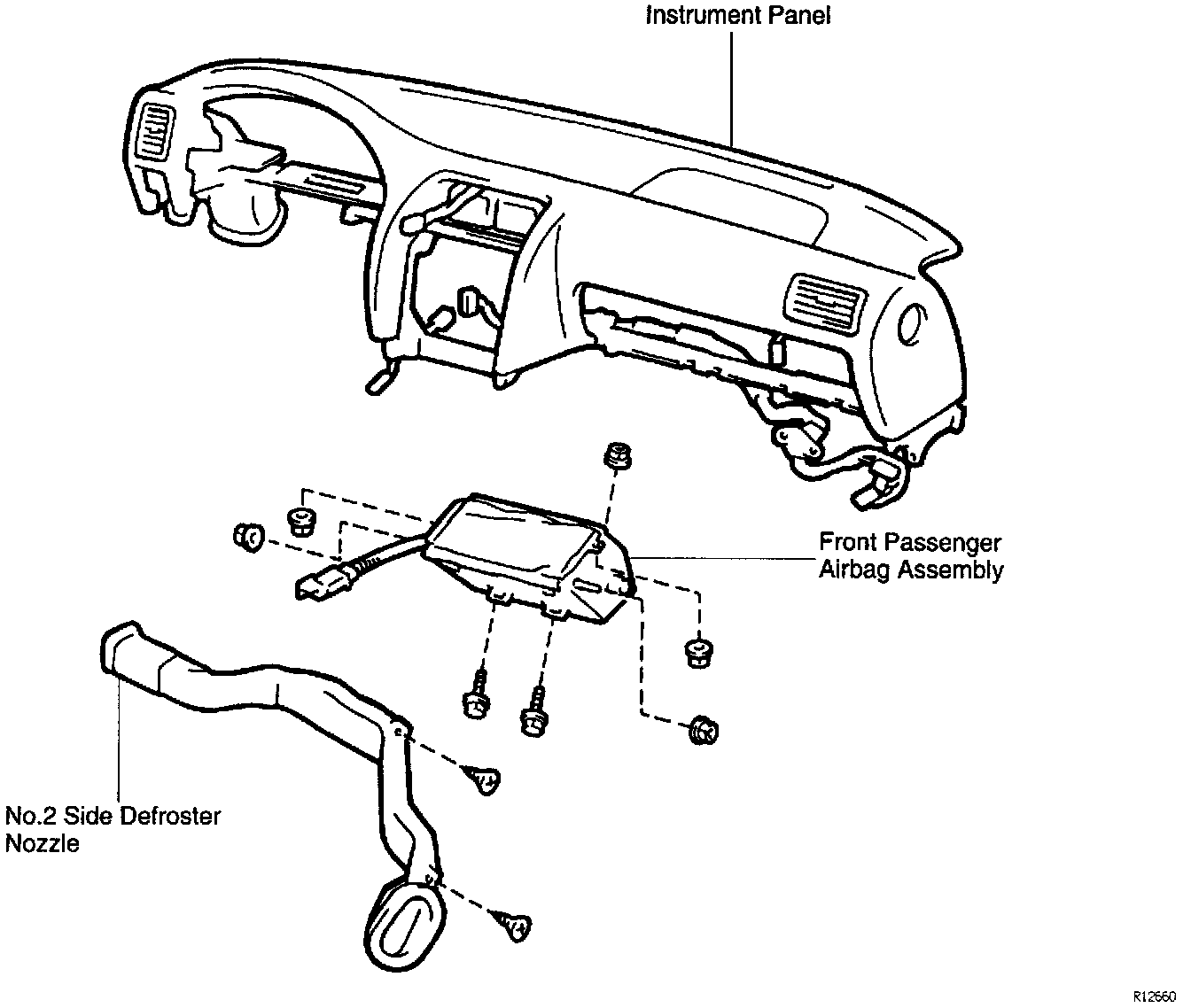 Instrument Panel

Front Passenger Airbag Assembly

No.2 Side Defroster Nozzle

R12660