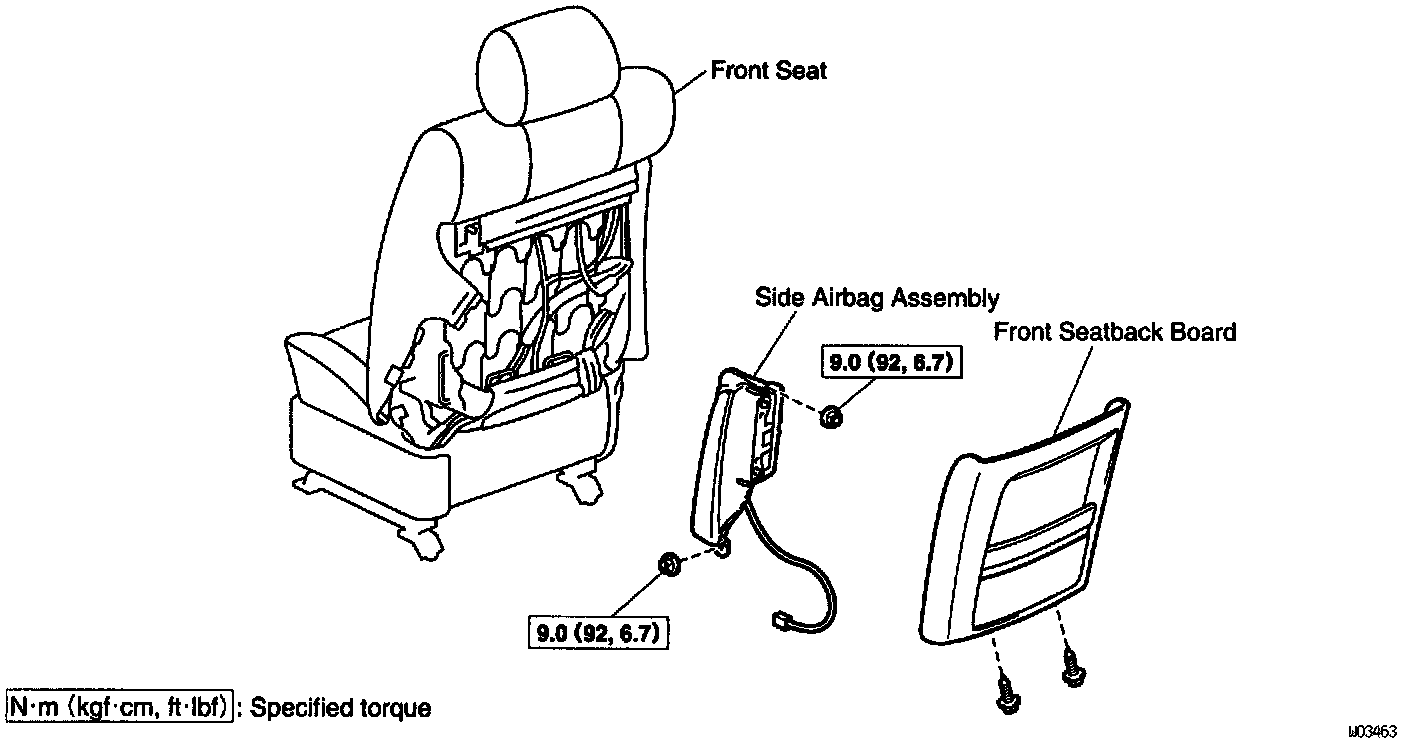 Front Seat

Side Airbag Assembly

Front Seatback Board

9.0 (92, 6.7)

9.0 (92, 6.7)

N·m (kgf·cm, ft·lbf) : Specified torque

W03463