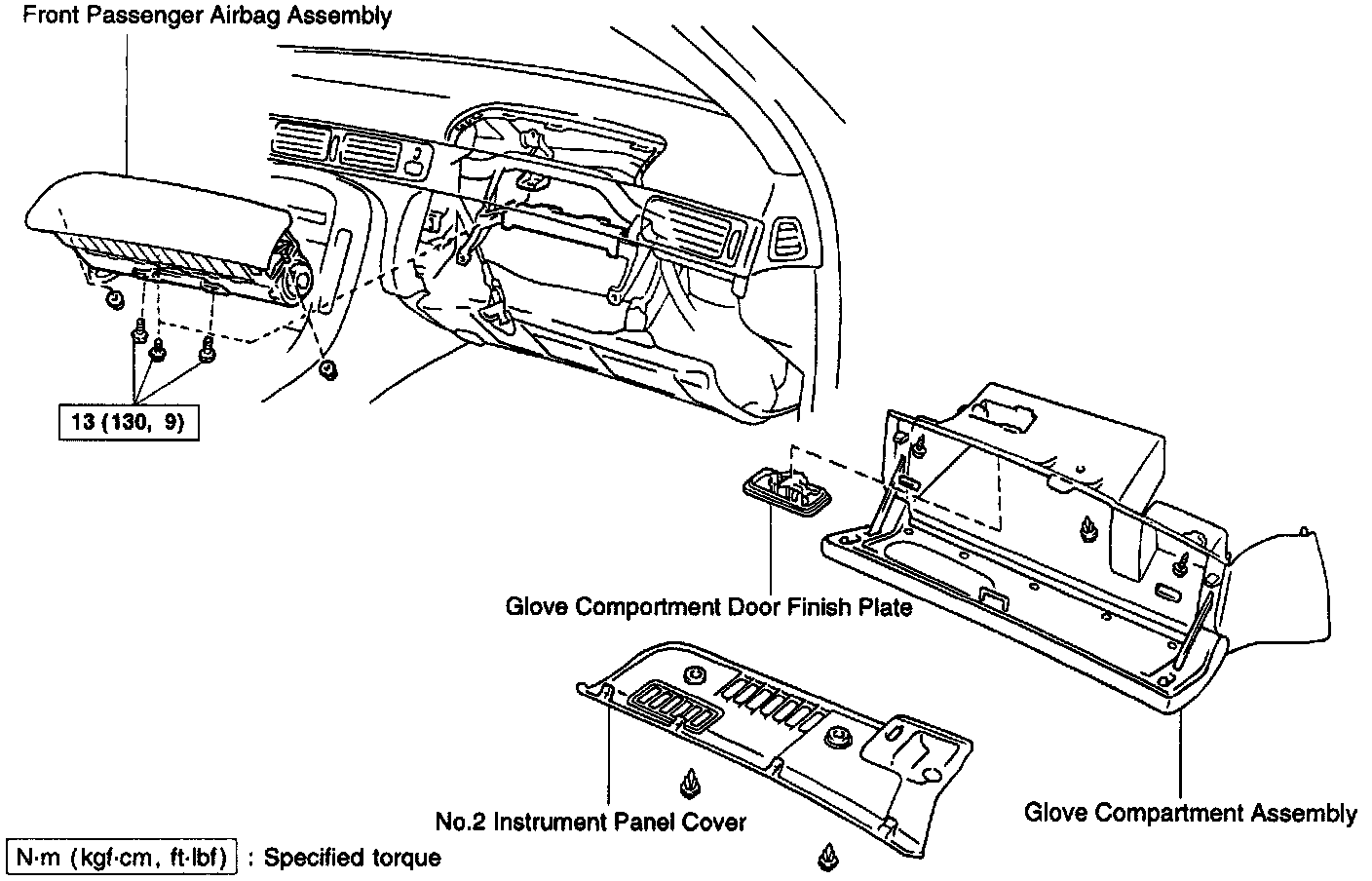 Front Passenger Airbag Assembly

13 (130, 9)

Glove Comportment Door Finish Plate

No.2 Instrument Panel Cover

Glove Compartment Assembly

N·m (kgf·cm, ft·lbf) : Specified torque