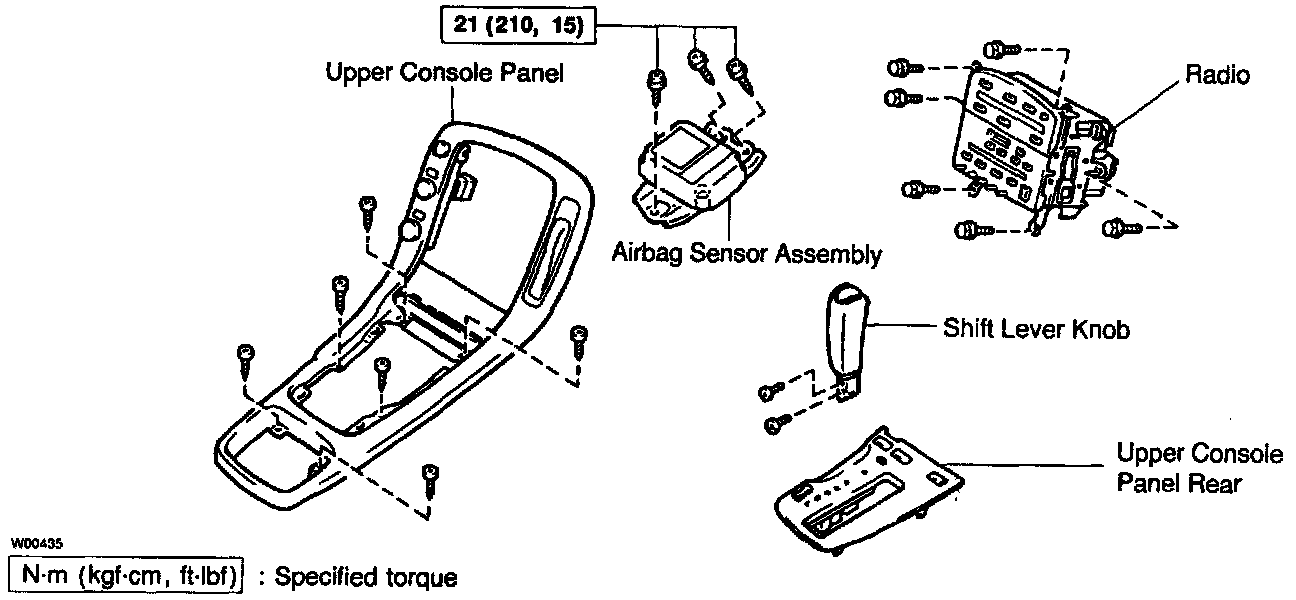 21 (210, 15)

Upper Console Panel

Radio

Airbag Sensor Assembly

Shift Lever Knob

Upper Console Panel Rear

W00435

N·m (kgf·cm, ft·lbf) : Specified torque