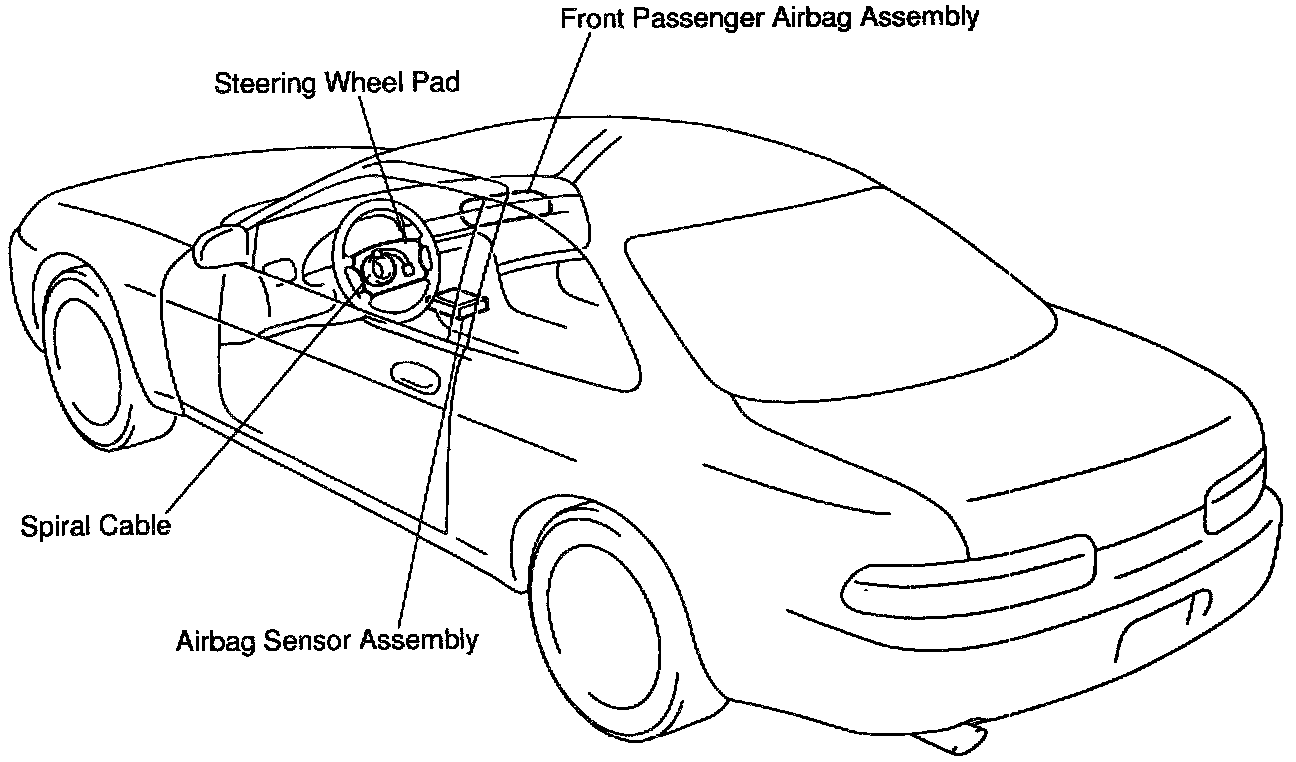 Front Passenger Airbag Assembly

Steering Wheel Pad

Spiral Cable

Airbag Sensor Assembly