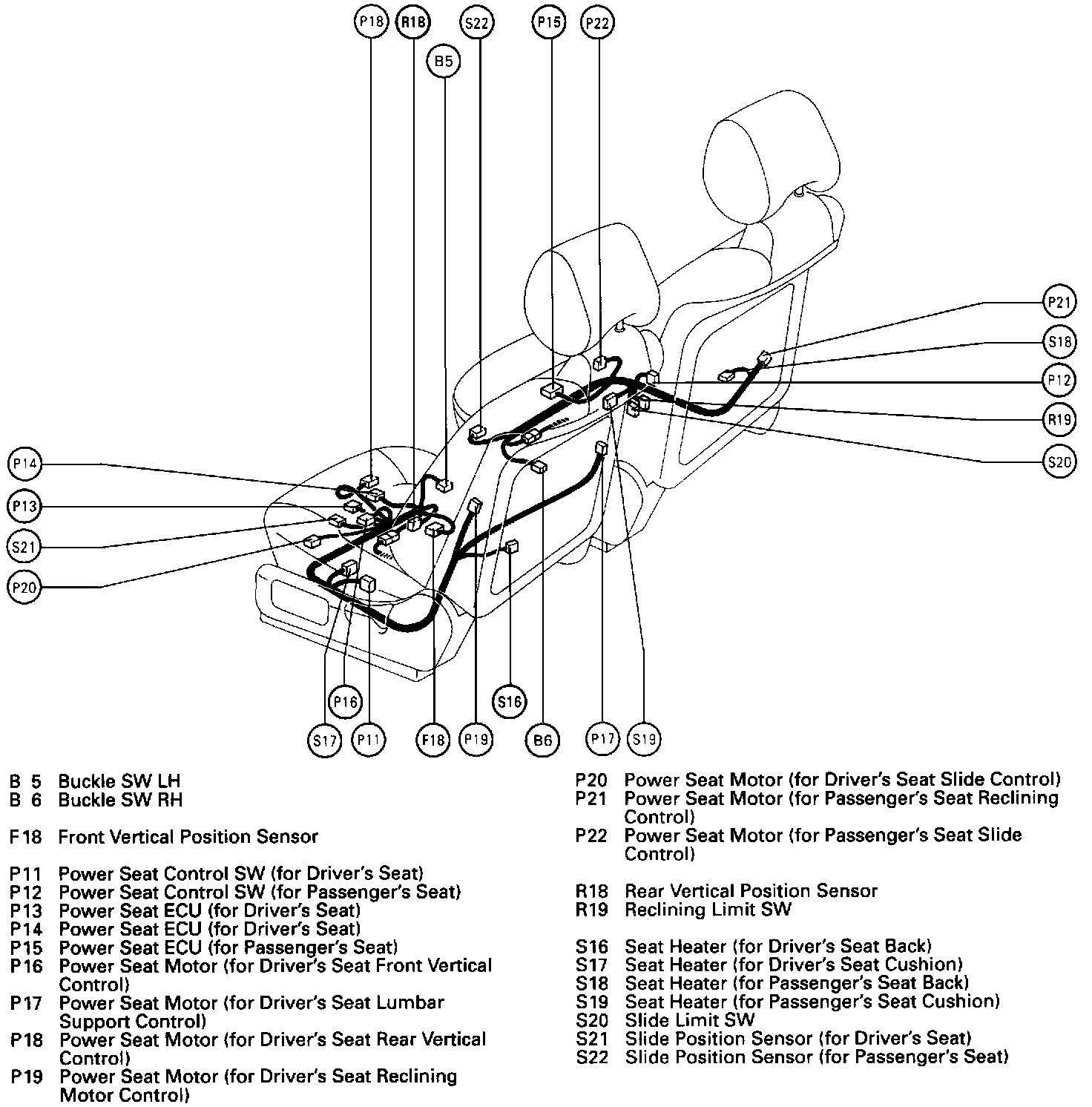 P18 R18 S22 P15 P22
B5
P21
S18
P12
R19
S20
P14
P13
S21
P20
P16 S16
S17 P11 F18 P19 B6 P17 S19

B 5 Buckle SW LH
B 6 Buckle SW RH

F18 Front Vertical Position Sensor

P11 Power Seat Control SW (for Driver's Seat)
P12 Power Seat Control SW (for Passenger's Seat)
P13 Power Seat ECU (for Driver's Seat)
P14 Power Seat ECU (for Driver's Seat)
P15 Power Seat ECU (for Passenger's Seat)
P16 Power Seat Motor (for Driver's Seat Front Vertical Control)
P17 Power Seat Motor (for Driver's Seat Lumbar Support Control)
P18 Power Seat Motor (for Driver's Seat Rear Vertical Control)
P19 Power Seat Motor (for Driver's Seat Reclining Motor Control)

P20 Power Seat Motor (for Driver's Seat Slide Control)
P21 Power Seat Motor (for Passenger's Seat Reclining Control)
P22 Power Seat Motor (for Passenger's Seat Slide Control)

R18 Rear Vertical Position Sensor
R19 Reclining Limit SW

S16 Seat Heater (for Driver's Seat Back)
S17 Seat Heater (for Driver's Seat Cushion)
S18 Seat Heater (for Passenger's Seat Back)
S19 Seat Heater (for Passenger's Seat Cushion)
S20 Slide Limit SW
S21 Slide Position Sensor (for Driver's Seat)
S22 Slide Position Sensor (for Passenger's Seat)